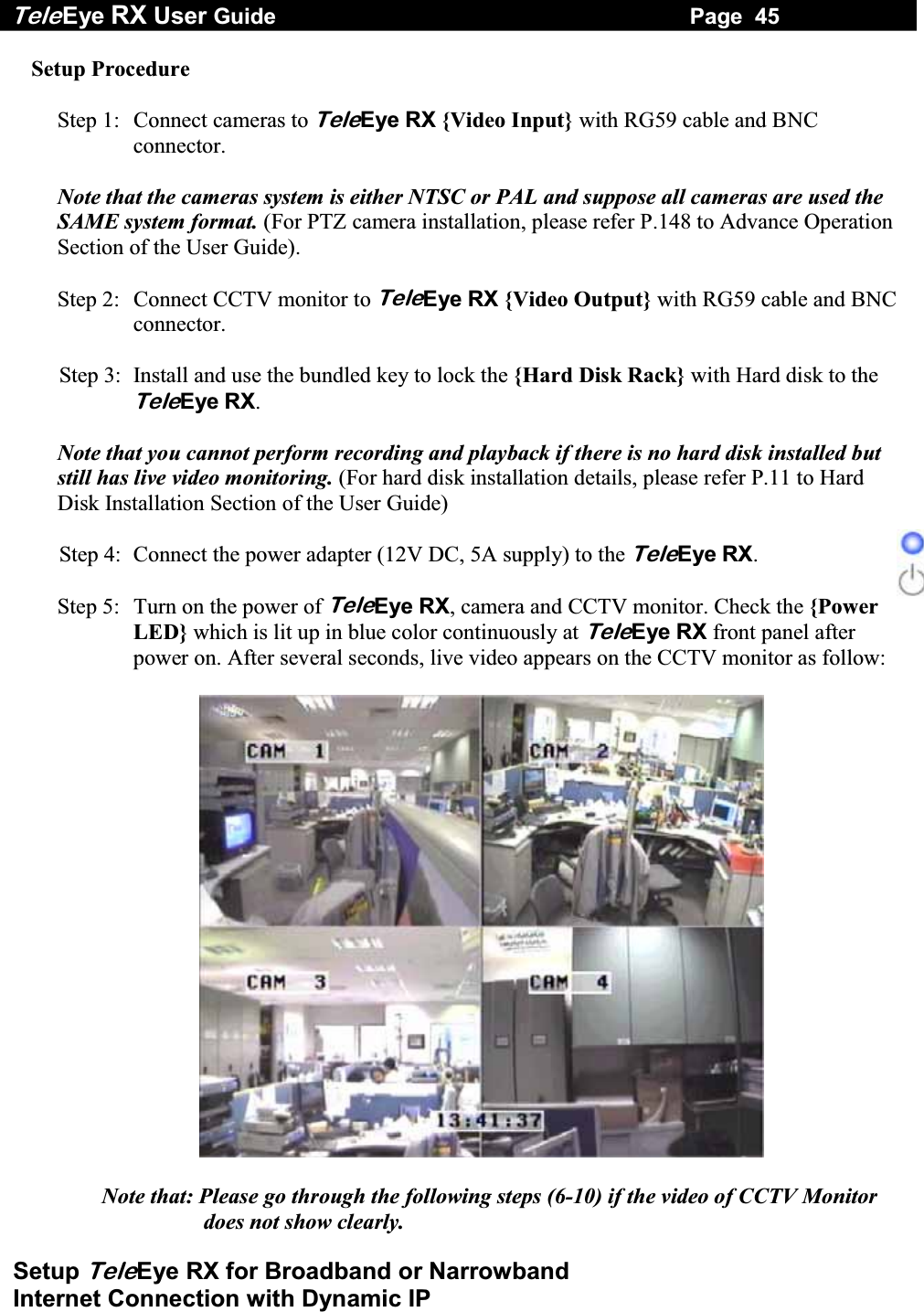 TeleEye RX User Guide Page 45

Setup Procedure

Step 1: Connect cameras to TeleEye RX {Video Input} with RG59 cable and BNC connector.

Note that the cameras system is either NTSC or PAL and suppose all cameras are used the SAME system format. (For PTZ camera installation, please refer P.148 to Advance Operation Section of the User Guide).

Step 2: Connect CCTV monitor to TeleEye RX {Video Output} with RG59 cable and BNC connector.

Step 3: Install and use the bundled key to lock the {Hard Disk Rack} with Hard disk to the TeleEye RX.

Note that you cannot perform recording and playback if there is no hard disk installed but still has live video monitoring. (For hard disk installation details, please refer P.11 to Hard Disk Installation Section of the User Guide)

Step 4: Connect the power adapter (12V DC, 5A supply) to the TeleEye RX.

Step 5: Turn on the power of TeleEye RX, camera and CCTV monitor. Check the {Power LED} which is lit up in blue color continuously at TeleEye RX front panel after power on. After several seconds, live video appears on the CCTV monitor as follow:

CAM 1
CAM 2
CAM 3
CAM 4
13:41:37

Note that: Please go through the following steps (6-10) if the video of CCTV Monitor does not show clearly.

Setup TeleEye RX for Broadband or Narrowband Internet Connection with Dynamic IP