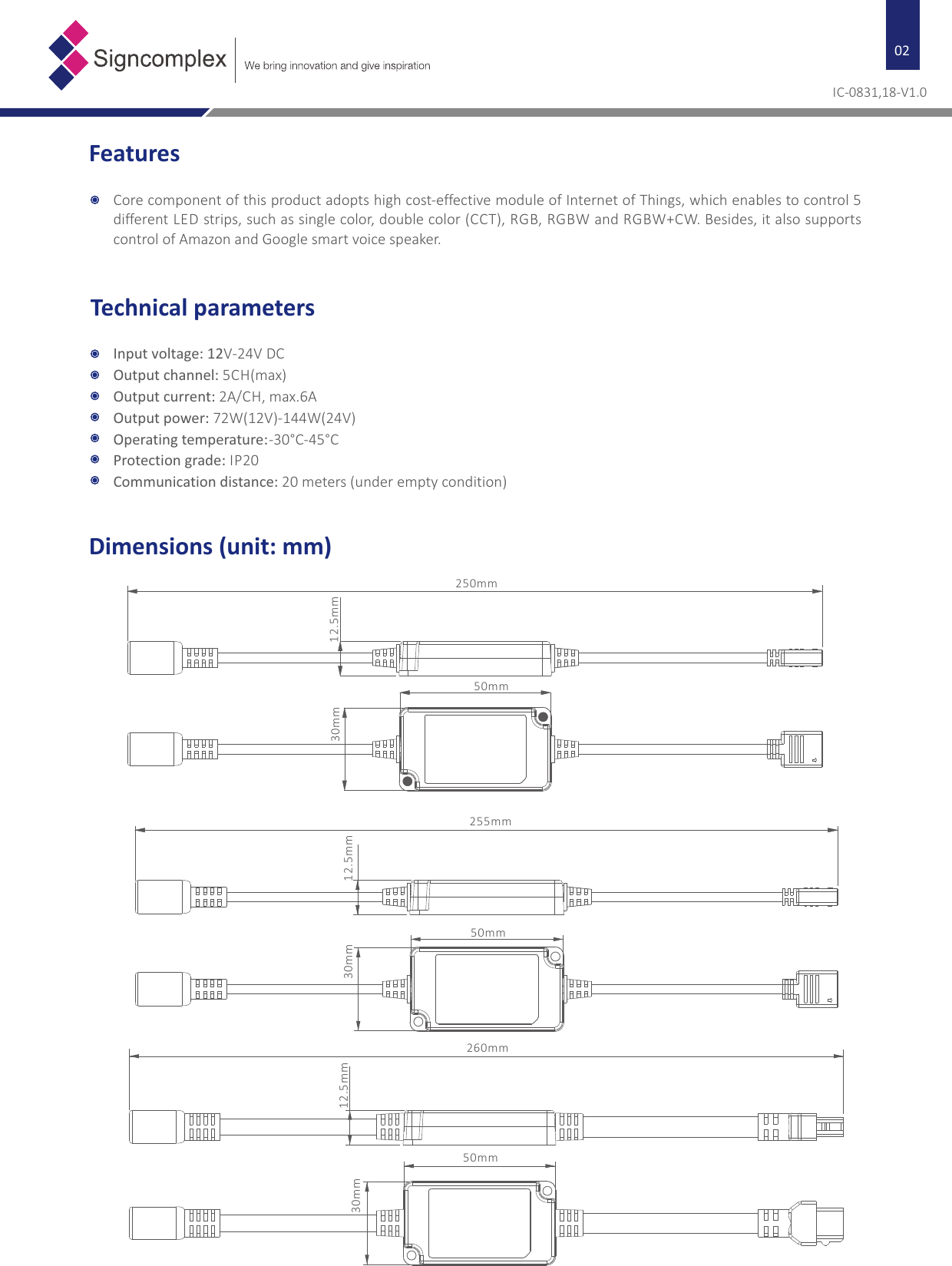 Signcomplex
We bring innovation and give inspiration

02

IC-0831,18-V1.0

Features

Core component of this product adopts high cost-effective module of Internet of Things, which enables to control 5 different LED strips, such as single color, double color (CCT), RGB, RGBW and RGBW+CW. Besides, it also supports control of Amazon and Google smart voice speaker.

Technical parameters

Input voltage: 12V-24V DC
Output channel: 5CH(max)
Output current: 2A/CH, max.6A
Output power: 72W(12V)-144W(24V)
Operating temperature:-30°C-45°C
Protection grade: IP20
Communication distance: 20 meters (under empty condition)

Dimensions (unit: mm)

250mm
12.5mm
50mm
30mm
255mm
12.5mm
50mm
30mm
260mm
12.5mm
50mm
30mm