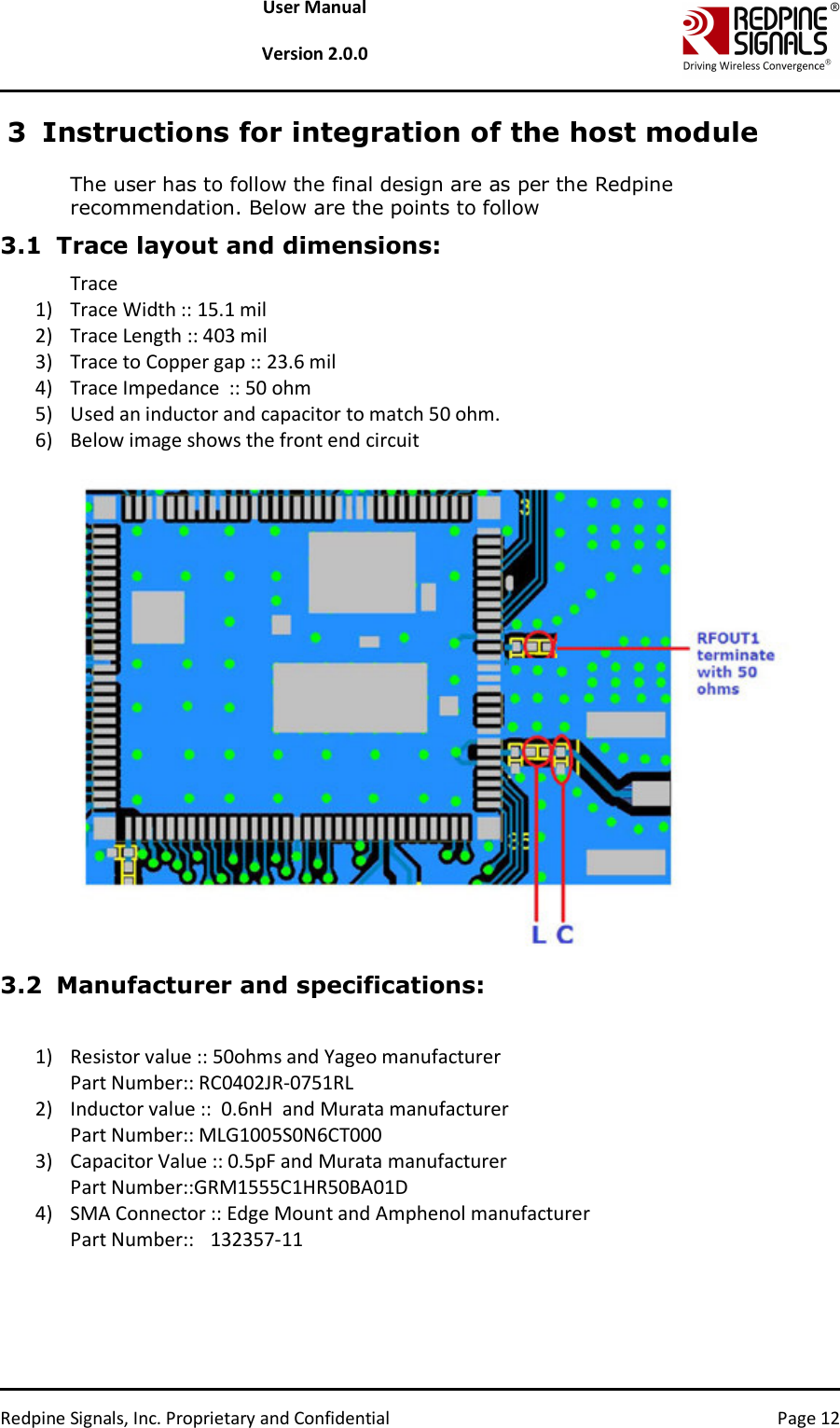 User Manual

Version 2.0.0

REDPINE SIGNALS®
Driving Wireless Convergence®

3 Instructions for integration of the host module

The user has to follow the final design are as per the Redpine recommendation. Below are the points to follow

3.1 Trace layout and dimensions:

Trace
1) Trace Width :: 15.1 mil
2) Trace Length :: 403 mil
3) Trace to Copper gap :: 23.6 mil
4) Trace Impedance :: 50 ohm
5) Used an inductor and capacitor to match 50 ohm.
6) Below image shows the front end circuit

RFOUT1 terminate with 50 ohms

L C

3.2 Manufacturer and specifications:

1) Resistor value :: 50ohms and Yageo manufacturer
Part Number:: RC0402JR-0751RL
2) Inductor value :: 0.6nH and Murata manufacturer
Part Number:: MLG1005S0N6CT000
3) Capacitor Value :: 0.5pF and Murata manufacturer
Part Number::GRM1555C1HR50BA01D
4) SMA Connector :: Edge Mount and Amphenol manufacturer
Part Number:: 132357-11

Redpine Signals, Inc. Proprietary and Confidential Page 12