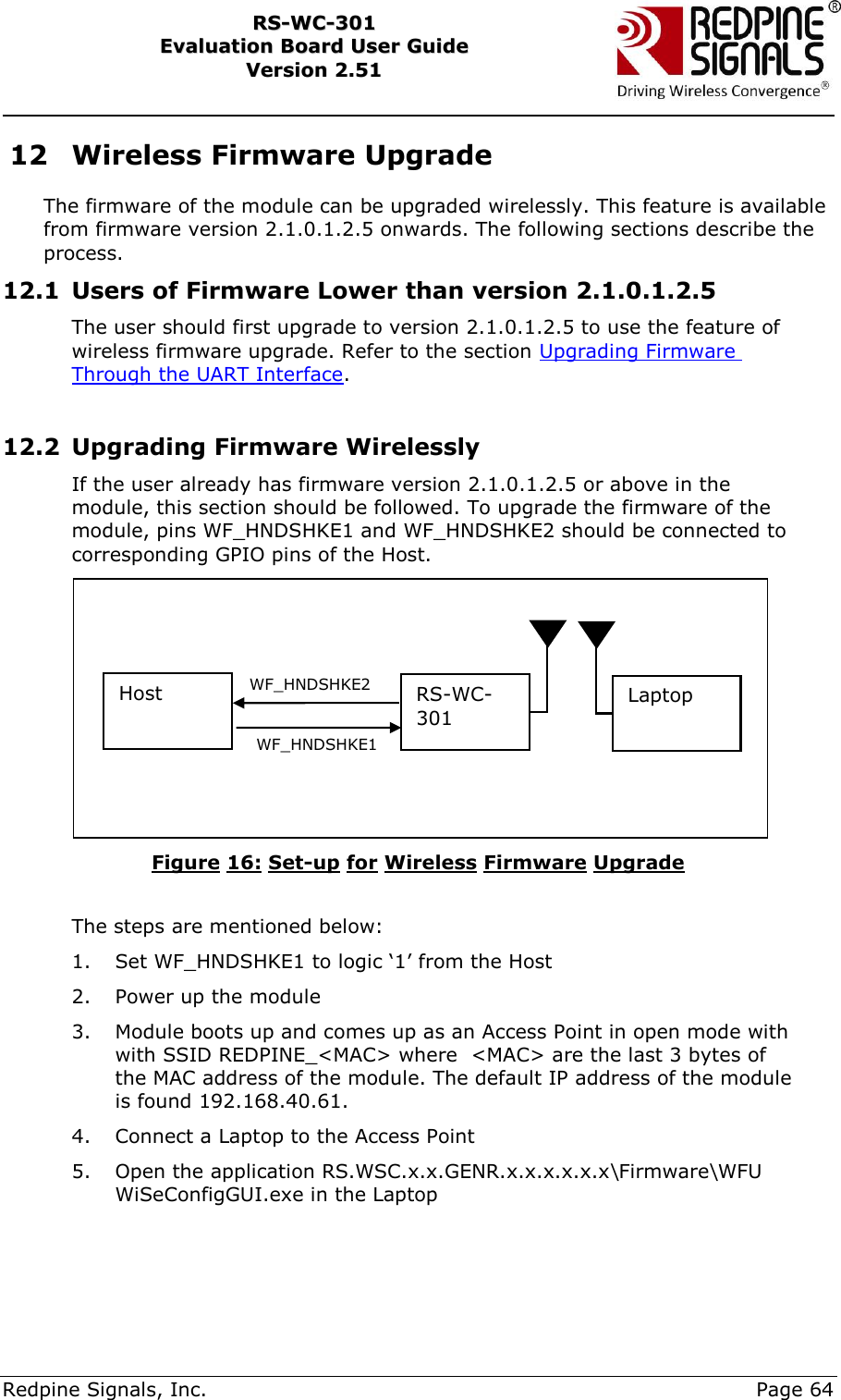 RS-WC-301
Evaluation Board User Guide
Version 2.51

REDPINE SIGNALS®
Driving Wireless Convergence®

12 Wireless Firmware Upgrade

The firmware of the module can be upgraded wirelessly. This feature is available from firmware version 2.1.0.1.2.5 onwards. The following sections describe the process.

12.1 Users of Firmware Lower than version 2.1.0.1.2.5

The user should first upgrade to version 2.1.0.1.2.5 to use the feature of wireless firmware upgrade. Refer to the section Upgrading Firmware Through the UART Interface.

12.2 Upgrading Firmware Wirelessly

If the user already has firmware version 2.1.0.1.2.5 or above in the module, this section should be followed. To upgrade the firmware of the module, pins WF_HNDSHKE1 and WF_HNDSHKE2 should be connected to corresponding GPIO pins of the Host.

Host
WF_HNDSHKE2
WF_HNDSHKE1
RS-WC-301
Laptop

Figure 16: Set-up for Wireless Firmware Upgrade

The steps are mentioned below:

1. Set WF_HNDSHKE1 to logic ‘1’ from the Host

2. Power up the module

3. Module boots up and comes up as an Access Point in open mode with with SSID REDPINE_<MAC> where <MAC> are the last 3 bytes of the MAC address of the module. The default IP address of the module is found 192.168.40.61.

4. Connect a Laptop to the Access Point

5. Open the application RS.WSC.x.x.GENR.x.x.x.x.x.x\Firmware\WFU WiSeConfigGUI.exe in the Laptop

Redpine Signals, Inc.
Page 64