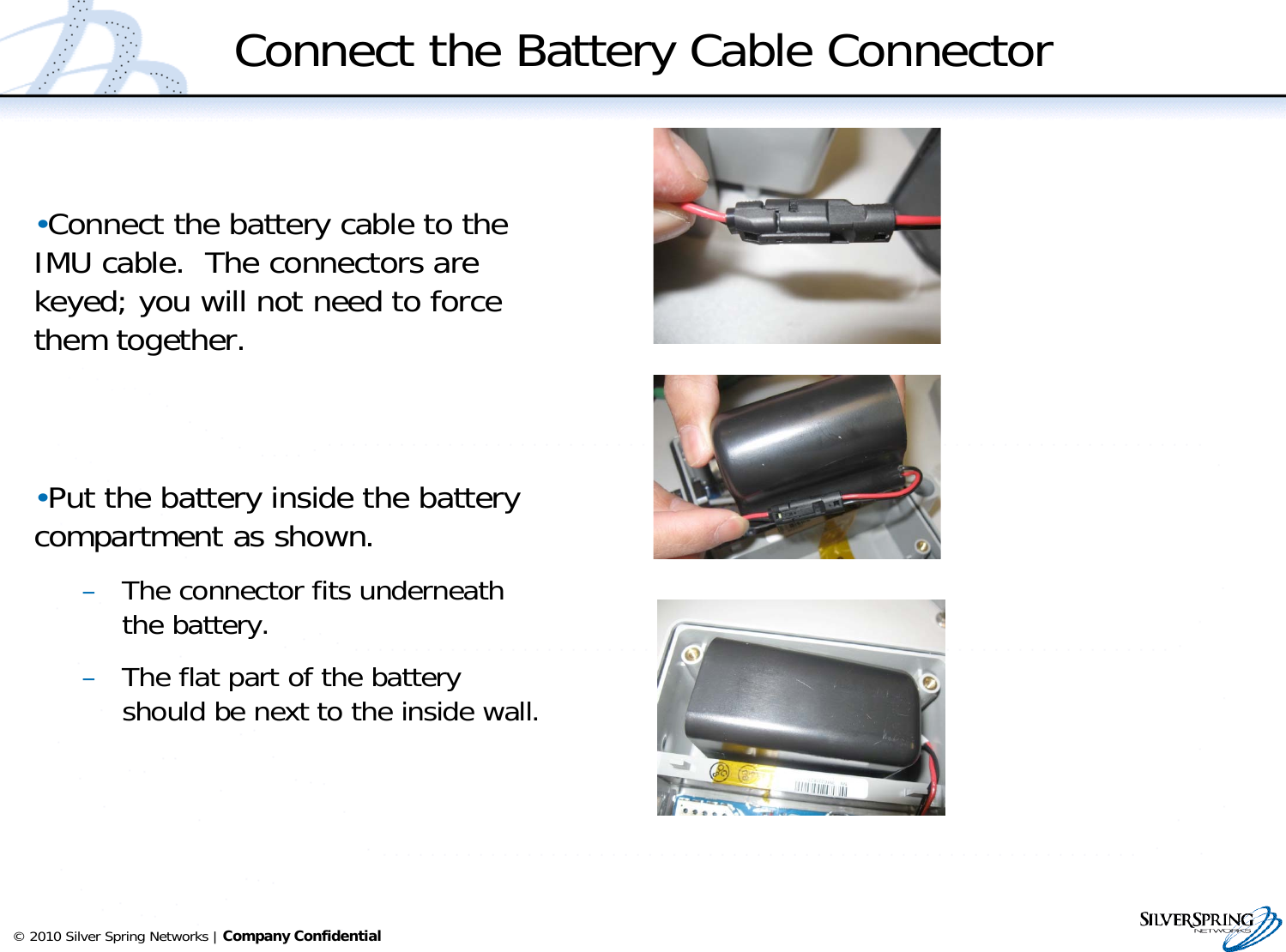 Connect the Battery Cable Connector

•Connect the battery cable to the IMU cable.  The connectors are keyed; you will not need to force them together.

•Put the battery inside the battery compartment as shown.

– The connector fits underneath the battery.

– The flat part of the battery should be next to the inside wall.

© 2010 Silver Spring Networks | Company Confidential

SILVERSPRING NETWORKS