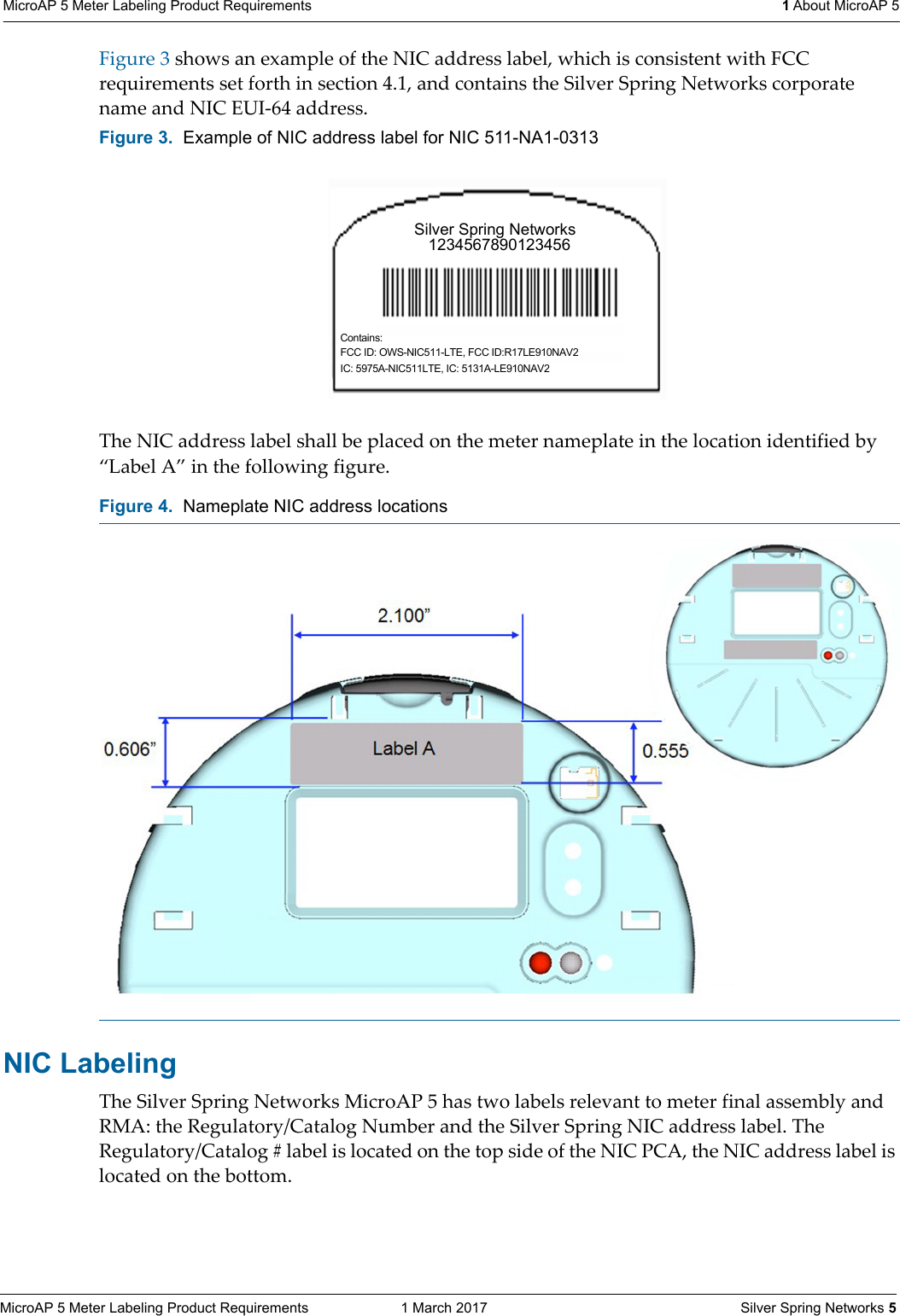 MicroAP 5 Meter Labeling Product Requirements

1 About MicroAP 5

Figure 3 shows an example of the NIC address label, which is consistent with FCC requirements set forth in section 4.1, and contains the Silver Spring Networks corporate name and NIC EUI-64 address.

Figure 3. Example of NIC address label for NIC 511-NA1-0313

Silver Spring Networks
1234567890123456

Contains:
FCC ID: OWS-NIC511-LTE, FCC ID:R17LE910NAV2
IC: 5975A-NIC511LTE, IC: 5131A-LE910NAV2

The NIC address label shall be placed on the meter nameplate in the location identified by “Label A” in the following figure.

Figure 4. Nameplate NIC address locations

2.100”

0.606”

Label A

0.555

NIC Labeling

The Silver Spring Networks MicroAP 5 has two labels relevant to meter final assembly and RMA: the Regulatory/Catalog Number and the Silver Spring NIC address label. The Regulatory/Catalog # label is located on the top side of the NIC PCA, the NIC address label is located on the bottom.

MicroAP 5 Meter Labeling Product Requirements

1 March 2017

Silver Spring Networks 5