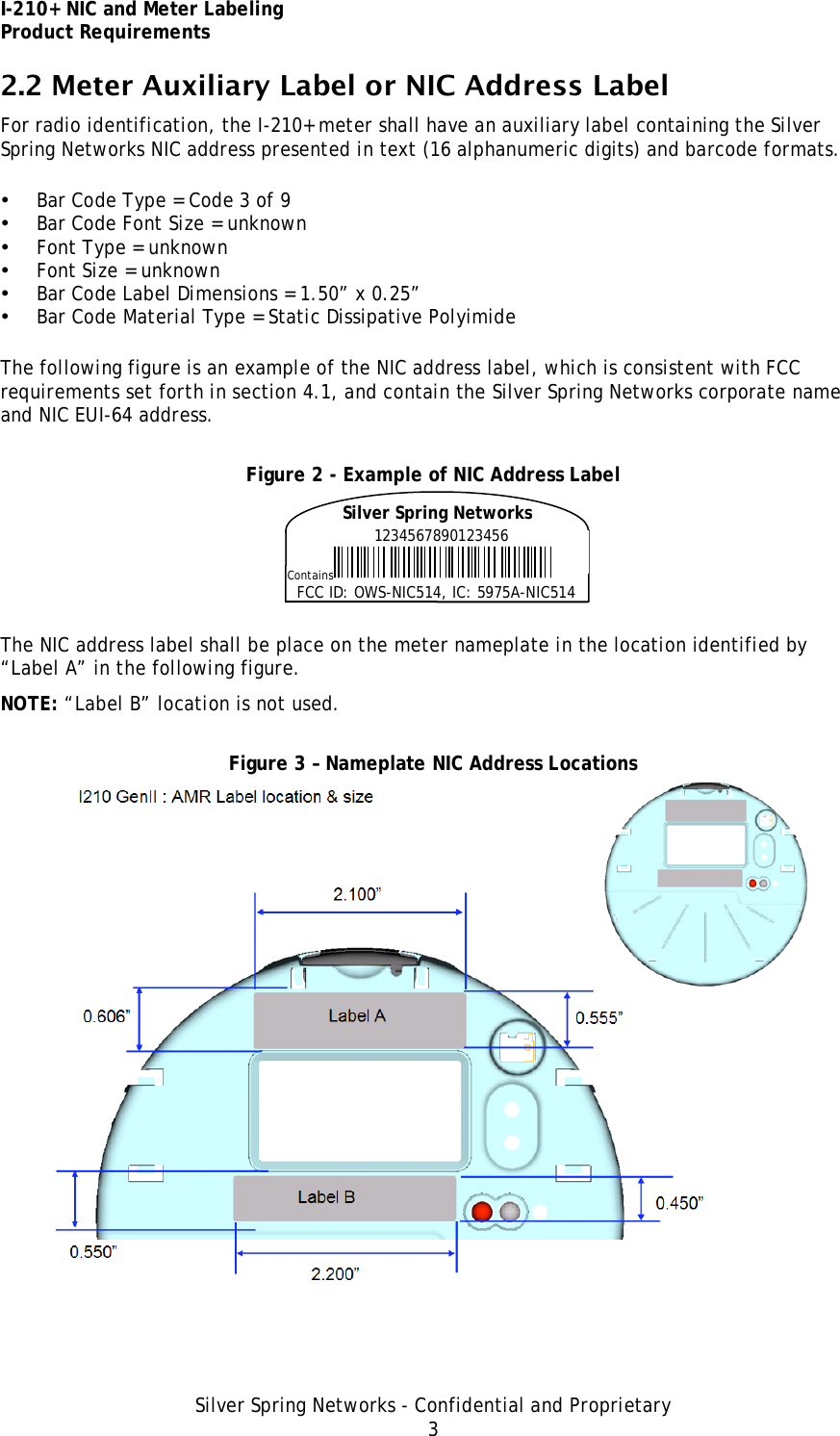 I-210+ NIC and Meter Labeling
Product Requirements

2.2 Meter Auxiliary Label or NIC Address Label

For radio identification, the I-210+ meter shall have an auxiliary label containing the Silver Spring Networks NIC address presented in text (16 alphanumeric digits) and barcode formats.

• Bar Code Type = Code 3 of 9
• Bar Code Font Size = unknown
• Font Type = unknown
• Font Size = unknown
• Bar Code Label Dimensions = 1.50” x 0.25”
• Bar Code Material Type = Static Dissipative Polyimide

The following figure is an example of the NIC address label, which is consistent with FCC requirements set forth in section 4.1, and contain the Silver Spring Networks corporate name and NIC EUI-64 address.

Figure 2 - Example of NIC Address Label

Silver Spring Networks
1234567890123456
Contains
FCC ID: OWS-NIC514, IC: 5975A-NIC514

The NIC address label shall be place on the meter nameplate in the location identified by “Label A” in the following figure.

NOTE: “Label B” location is not used.

Figure 3 – Nameplate NIC Address Locations

I210 GenII : AMR Label location & size

2.100”
0.606”
Label A
0.555”
Label B
0.450”
0.550”
2.200”

Silver Spring Networks - Confidential and Proprietary
3