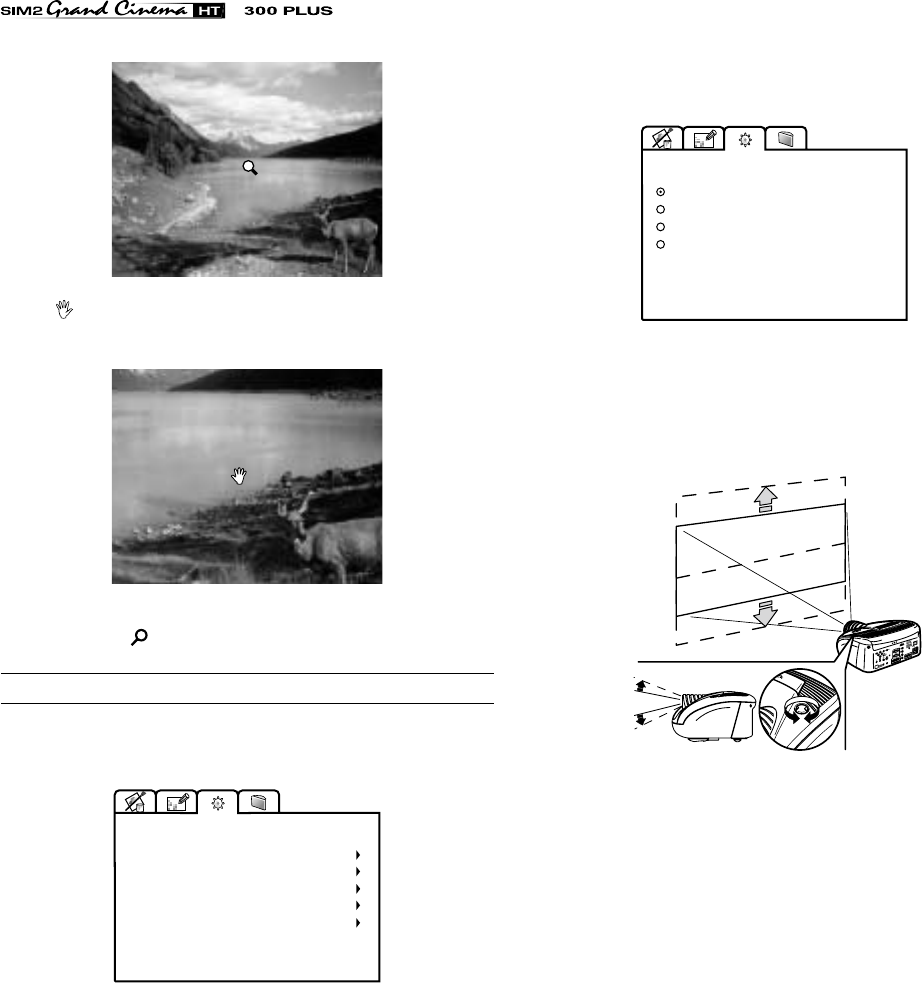 SIM2 Grand Cinema HT 300 PLUS