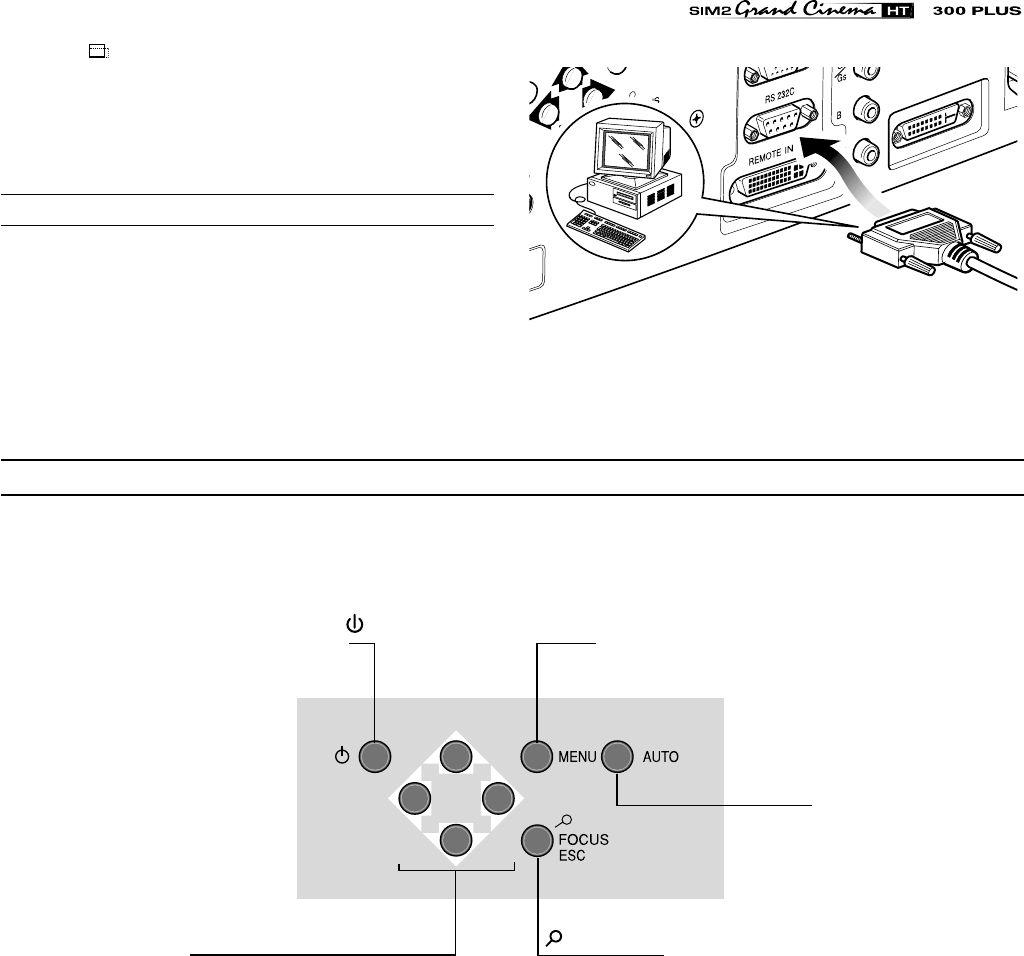 SIM2 Grand Cinema HT 300 PLUS

RS 232C

REMOTE IN

B

MENU

AUTO

FOCUS
ESC