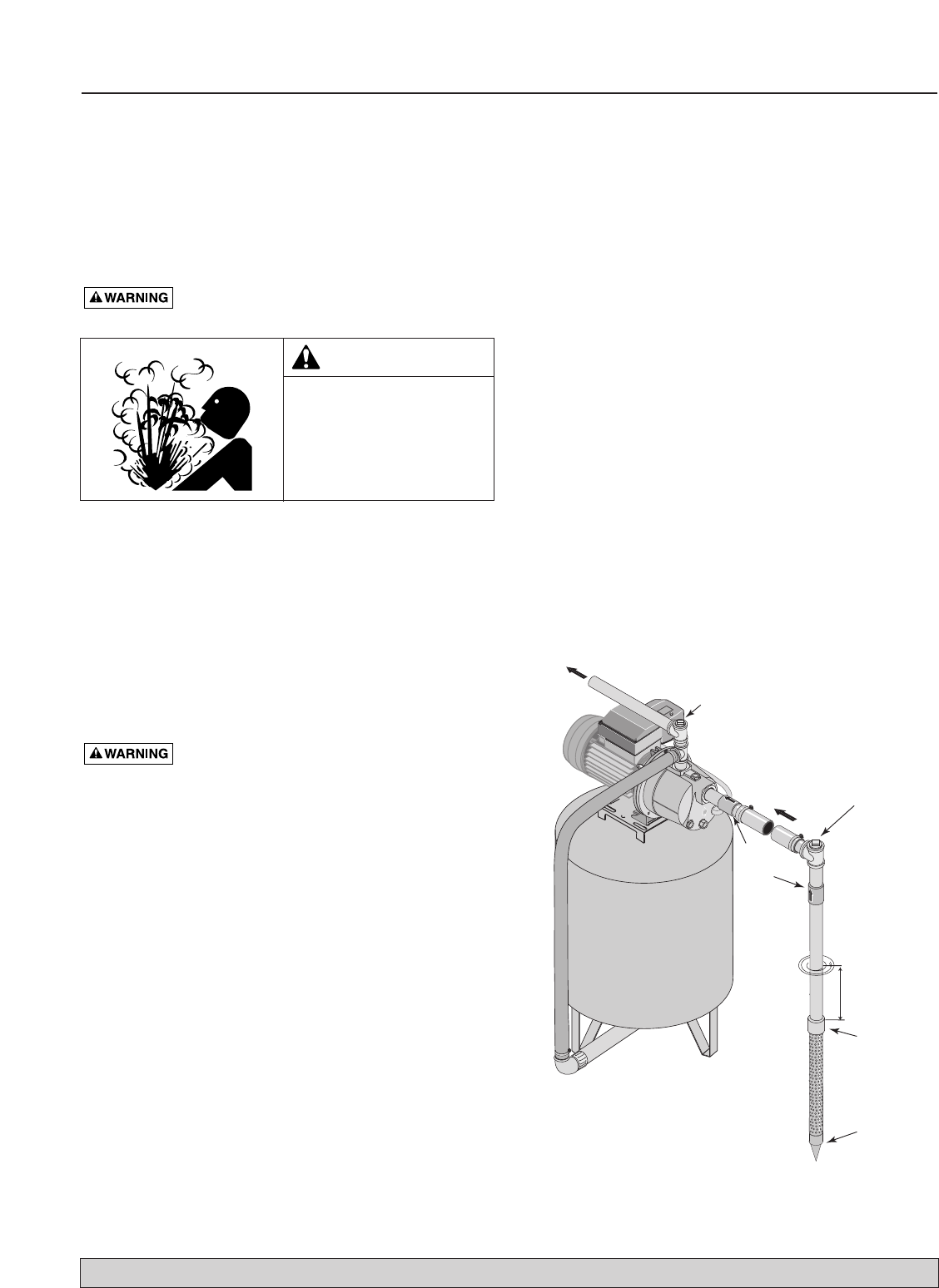 WARNING

WARNING