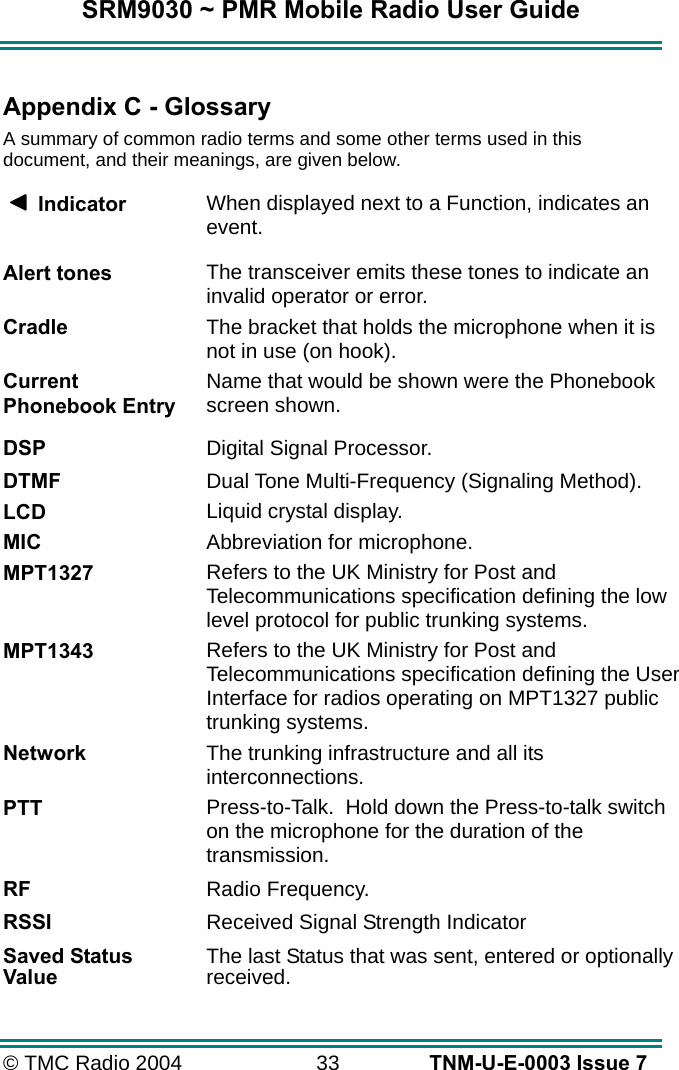 SRM9030 ~ PMR Mobile Radio User Guide

Appendix C - Glossary

A summary of common radio terms and some other terms used in this document, and their meanings, are given below.

| | |
|---|---|
| ◄ Indicator | When displayed next to a Function, indicates an event. |
| Alert tones | The transceiver emits these tones to indicate an invalid operator or error. |
| Cradle | The bracket that holds the microphone when it is not in use (on hook). |
| Current Phonebook Entry | Name that would be shown were the Phonebook screen shown. |
| DSP | Digital Signal Processor. |
| DTMF | Dual Tone Multi-Frequency (Signaling Method). |
| LCD | Liquid crystal display. |
| MIC | Abbreviation for microphone. |
| MPT1327 | Refers to the UK Ministry for Post and Telecommunications specification defining the low level protocol for public trunking systems. |
| MPT1343 | Refers to the UK Ministry for Post and Telecommunications specification defining the User Interface for radios operating on MPT1327 public trunking systems. |
| Network | The trunking infrastructure and all its interconnections. |
| PTT | Press-to-Talk. Hold down the Press-to-talk switch on the microphone for the duration of the transmission. |
| RF | Radio Frequency. |
| RSSI | Received Signal Strength Indicator |
| Saved Status Value | The last Status that was sent, entered or optionally received. |

© TMC Radio 2004 33 TNM-U-E-0003 Issue 7