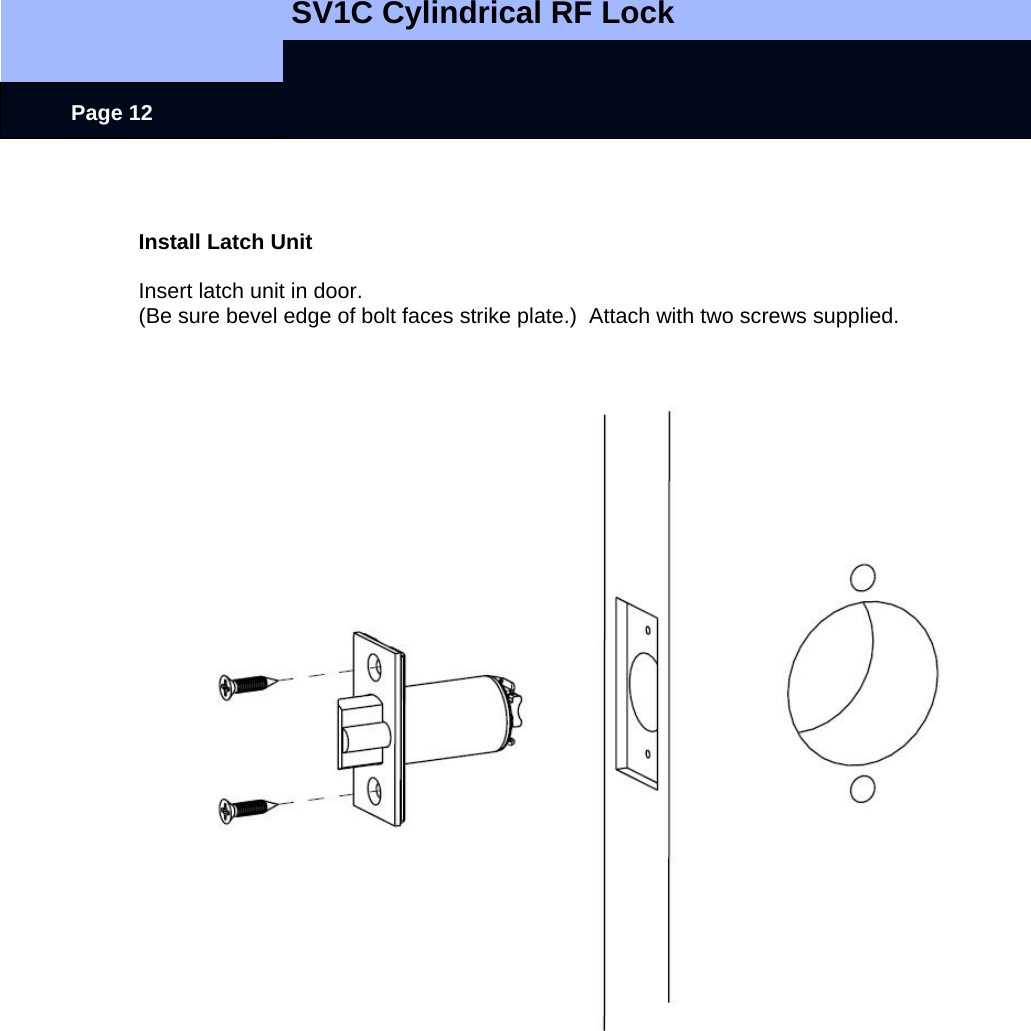 SV1C Cylindrical RF Lock

Page 12

Install Latch Unit

Insert latch unit in door.
(Be sure bevel edge of bolt faces strike plate.)  Attach with two screws supplied.