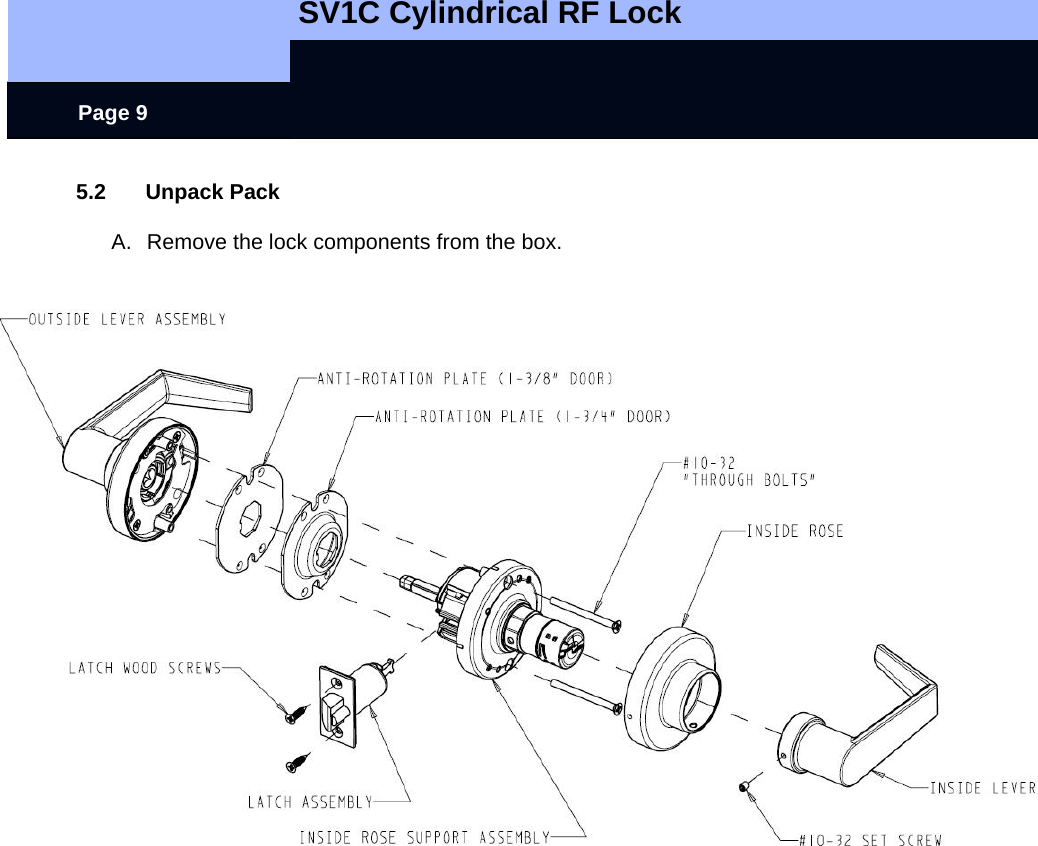 SV1C Cylindrical RF Lock

Page 9

5.2 Unpack Pack

A. Remove the lock components from the box.

OUTSIDE LEVER ASSEMBLY

ANTI-ROTATION PLATE (1-3/8" DOOR)

ANTI-ROTATION PLATE (1-3/4" DOOR)

#10-32 "THROUGH BOLTS"

INSIDE ROSE

LATCH WOOD SCREWS

LATCH ASSEMBLY

INSIDE ROSE SUPPORT ASSEMBLY

INSIDE LEVER

#10-32 SET SCREW