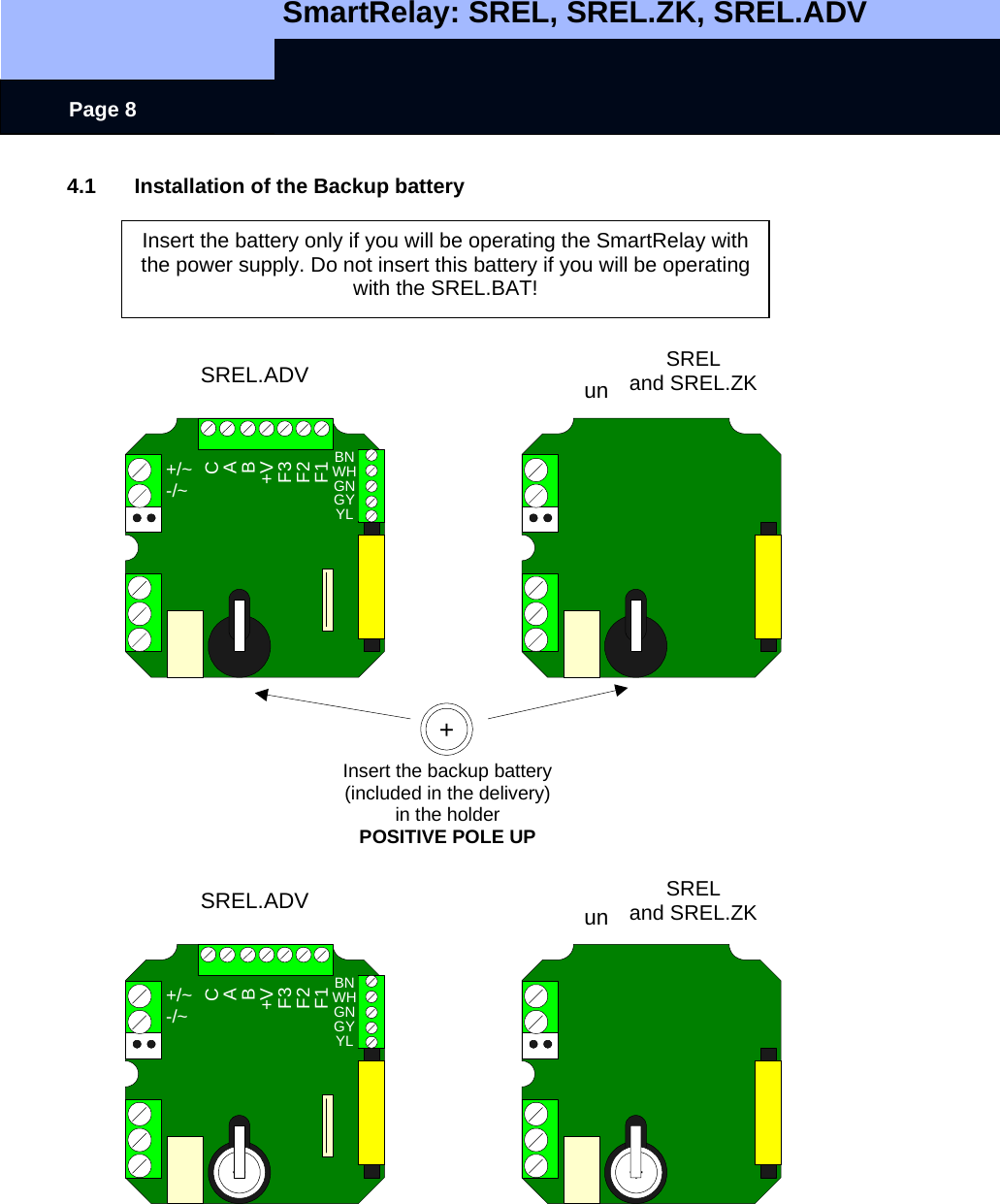 SmartRelay: SREL, SREL.ZK, SREL.ADV

Page 8

4.1 Installation of the Backup battery

Insert the battery only if you will be operating the SmartRelay with the power supply. Do not insert this battery if you will be operating with the SREL.BAT!

SREL.ADV

un

SREL and SREL.ZK

+/~ -/~ C A B +V F3 F2 F1 BN WH GN GY YL

+

Insert the backup battery (included in the delivery) in the holder
POSITIVE POLE UP

SREL.ADV

un

SREL and SREL.ZK

+/~ -/~ C A B +V F3 F2 F1 BN WH GN GY YL