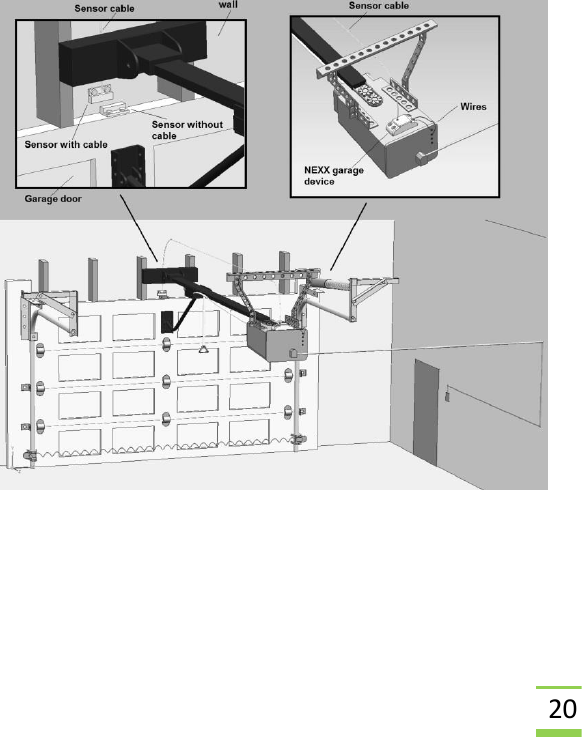 Sensor cable

wall

Sensor without cable

Sensor with cable

Garage door

Sensor cable

Wires

NEXX garage device

20