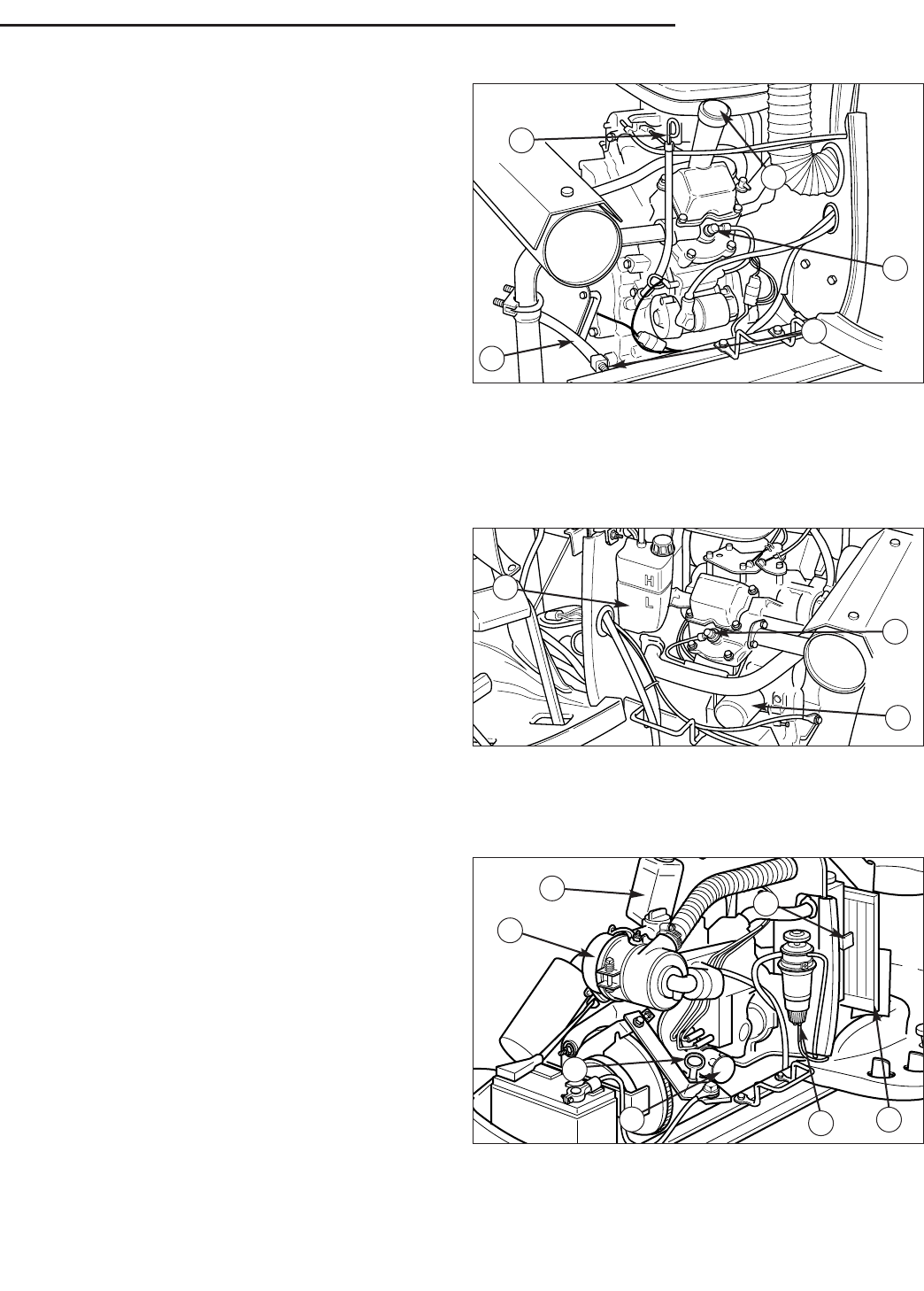 H
L