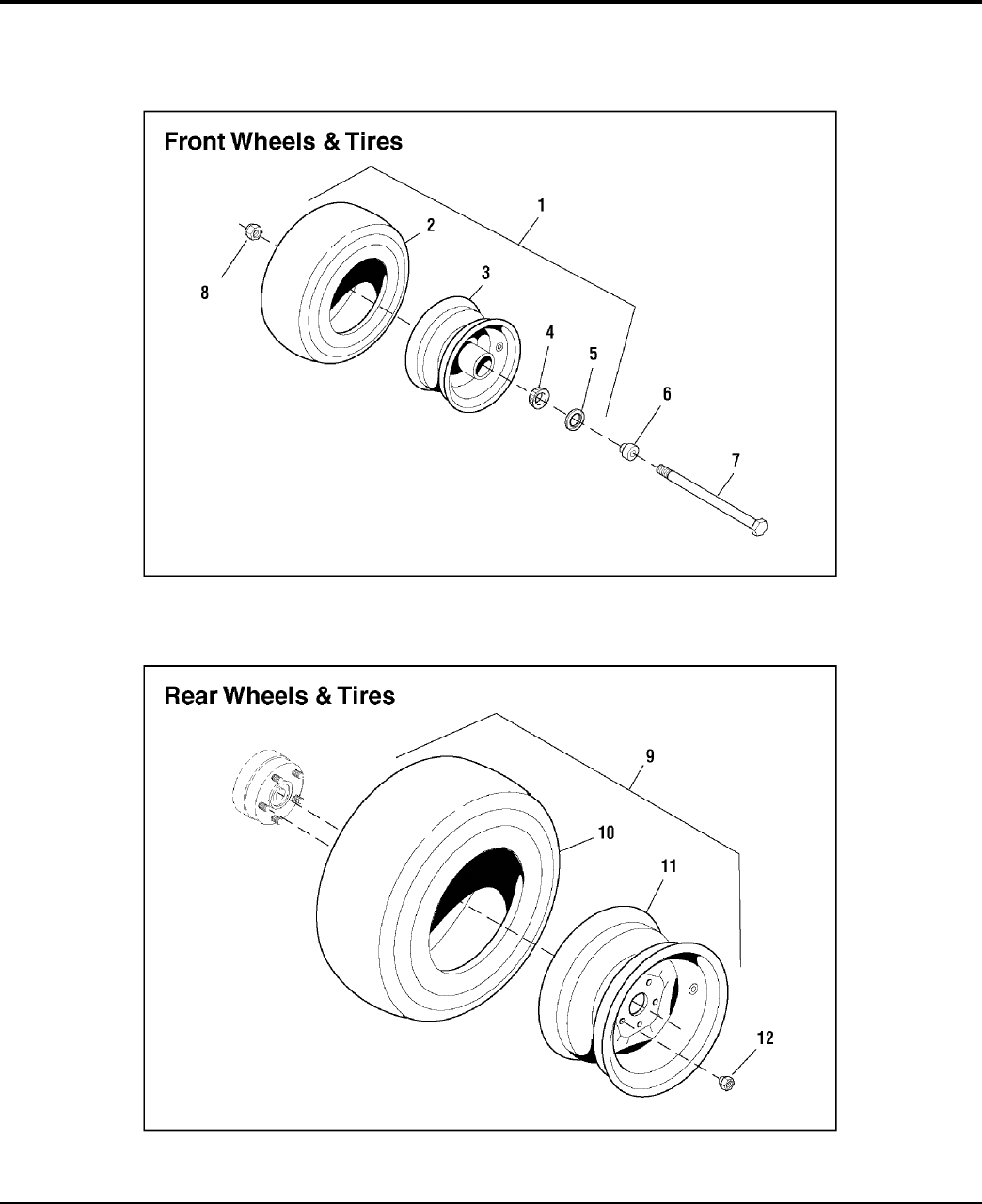 Front Wheels & Tires

1
2
8
3
4
5
6
7

Rear Wheels & Tires

9
10
11
12