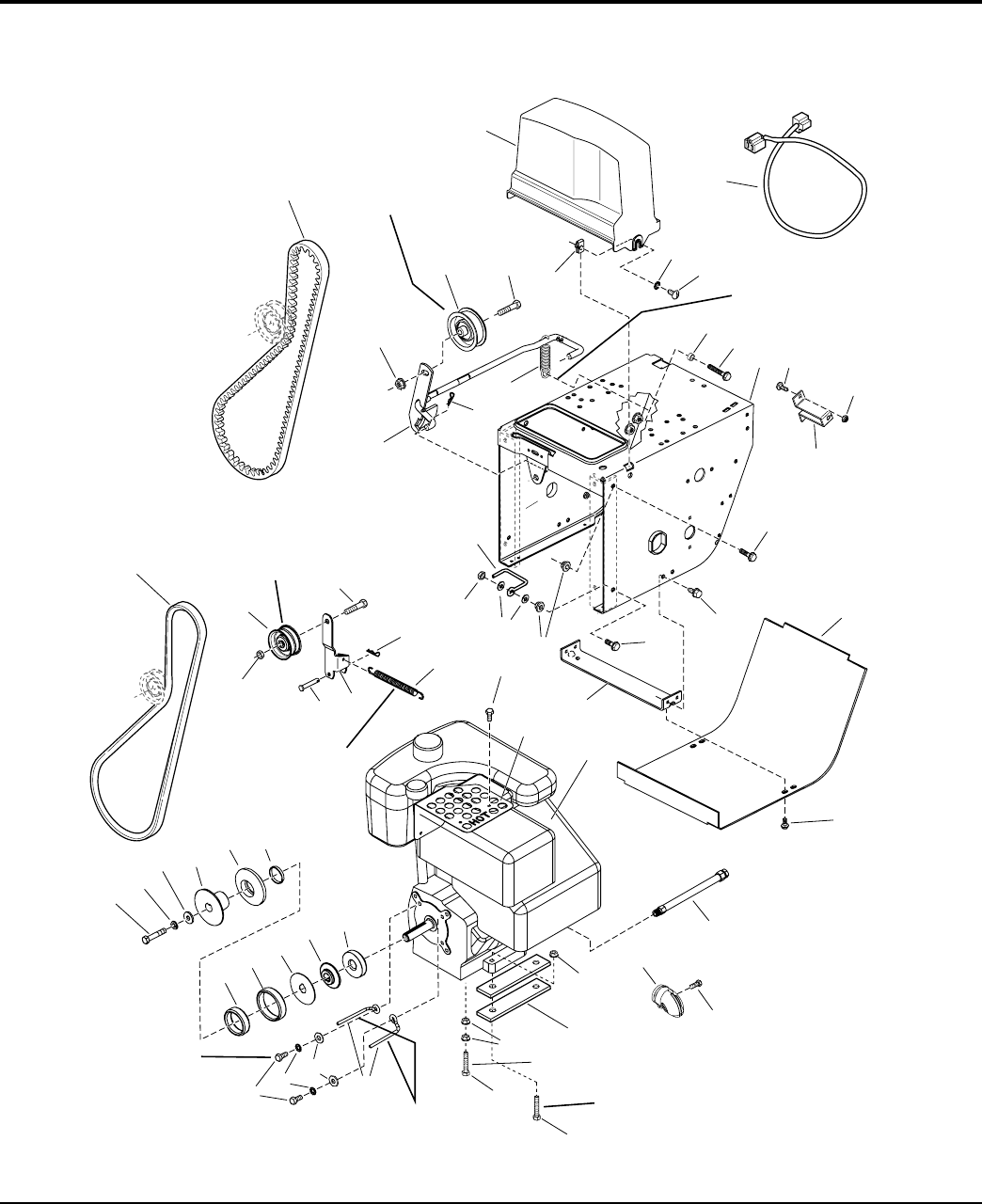 HOT