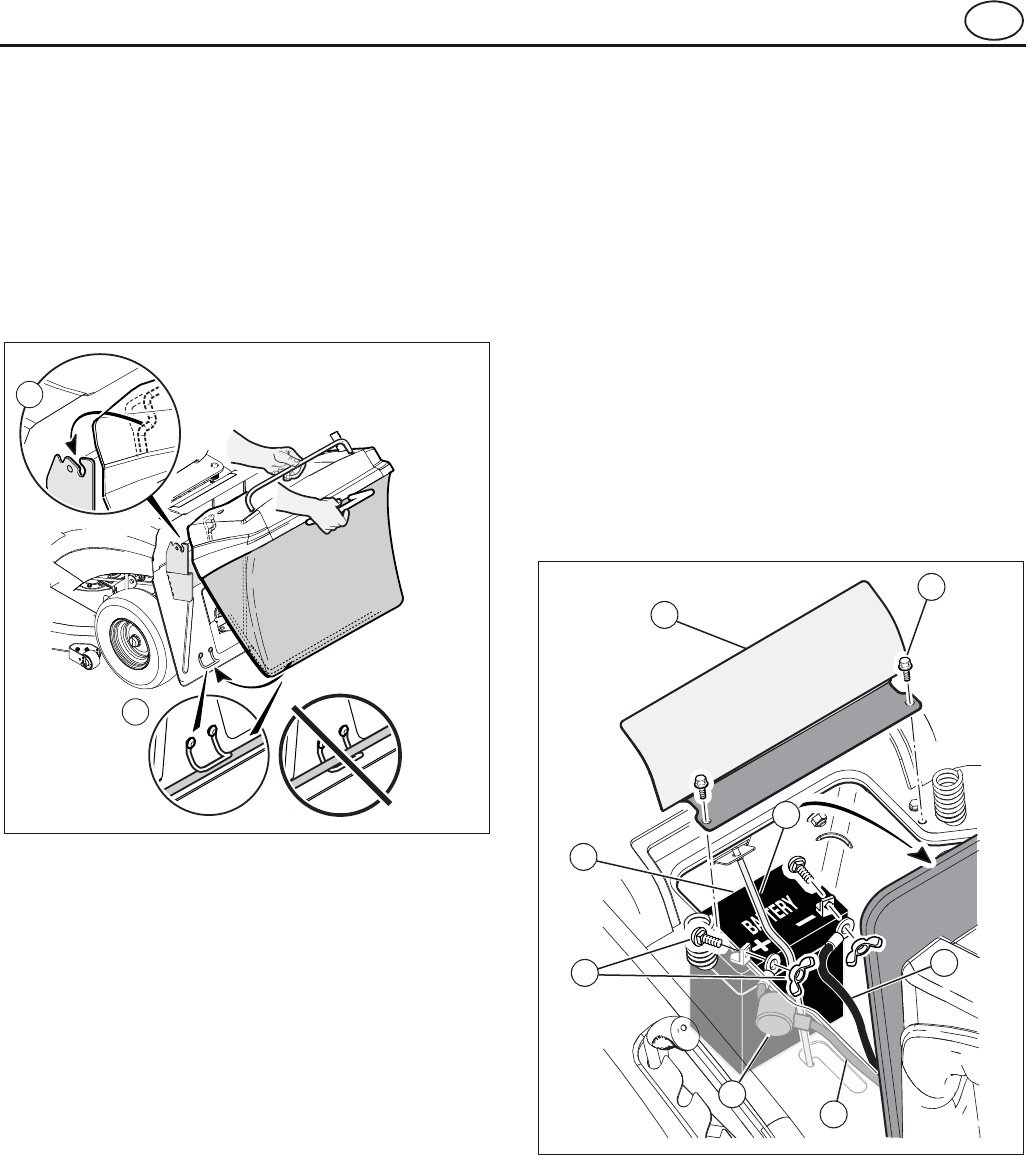 BATTERY
+
−