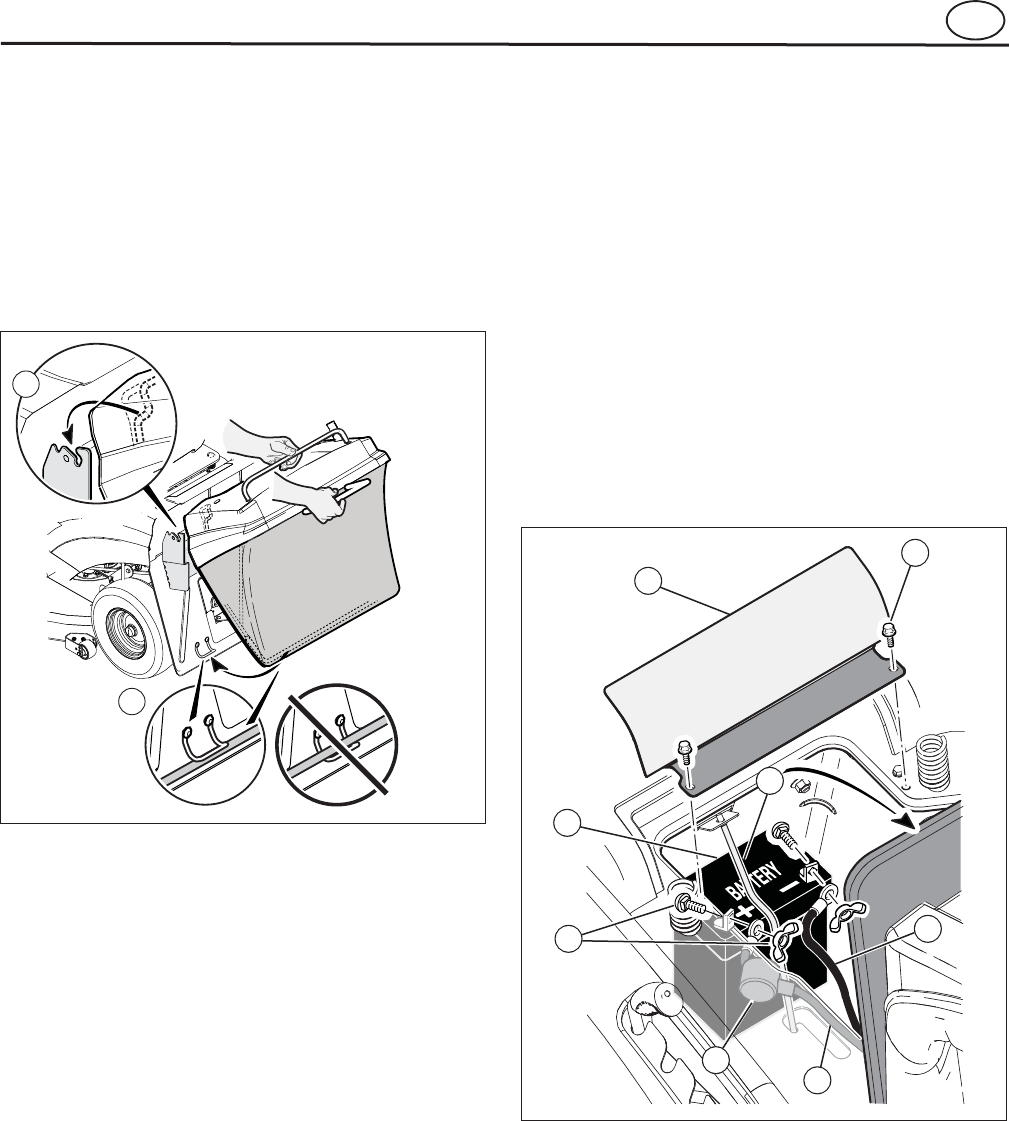 BATTERY
+
−