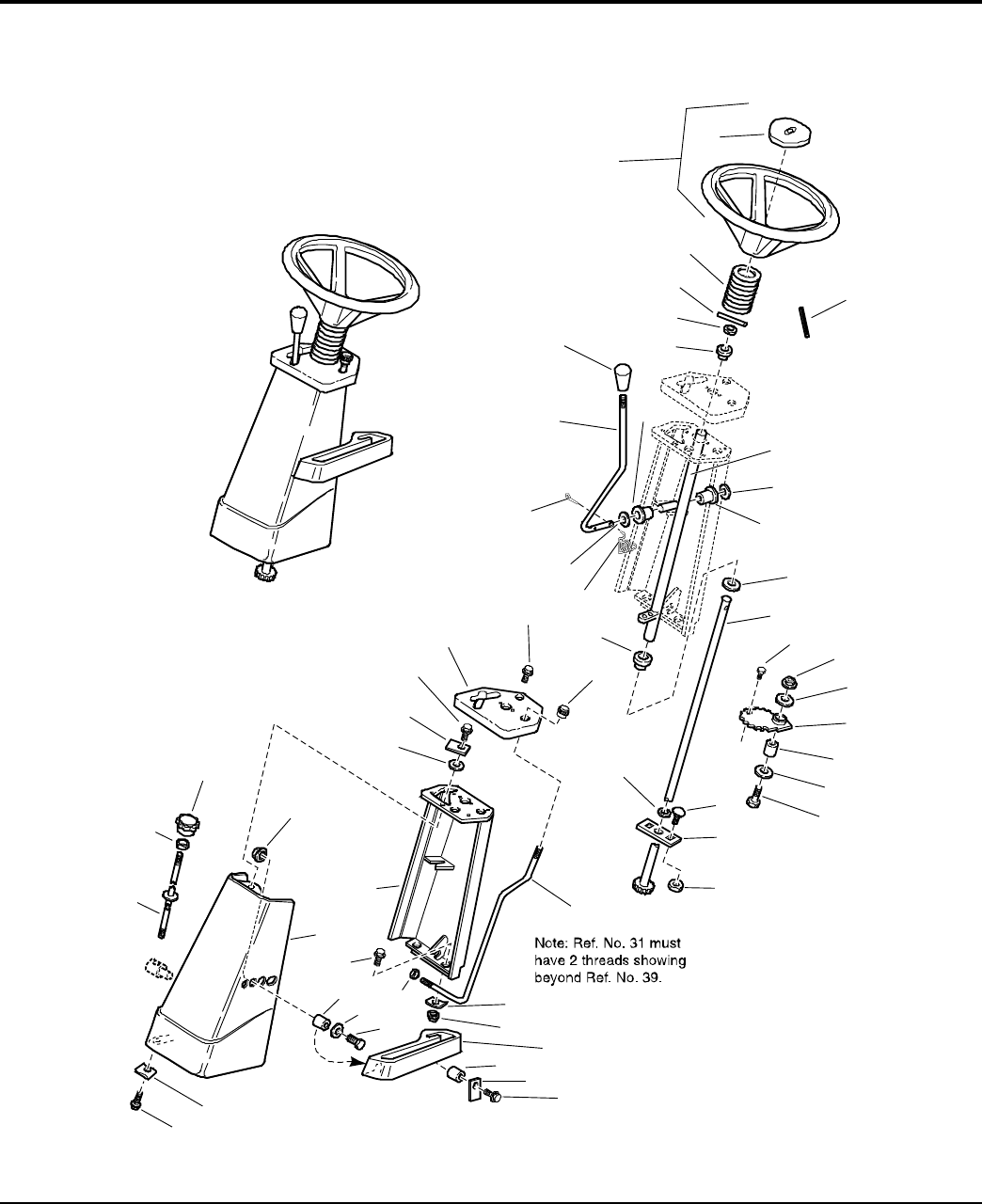 Note: Ref. No. 31 must have 2 threads showing beyond Ref. No. 39.