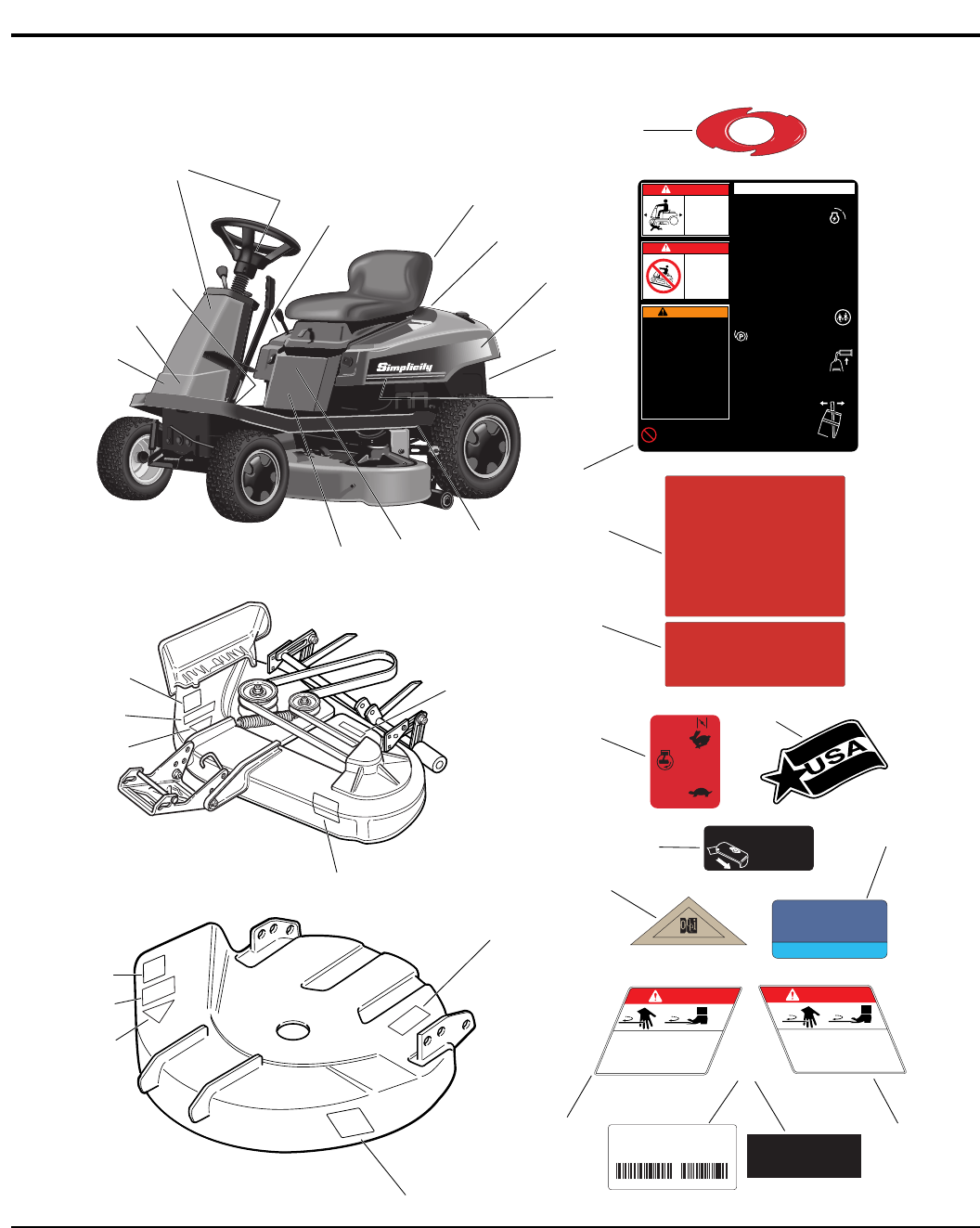 Simplicity

USA