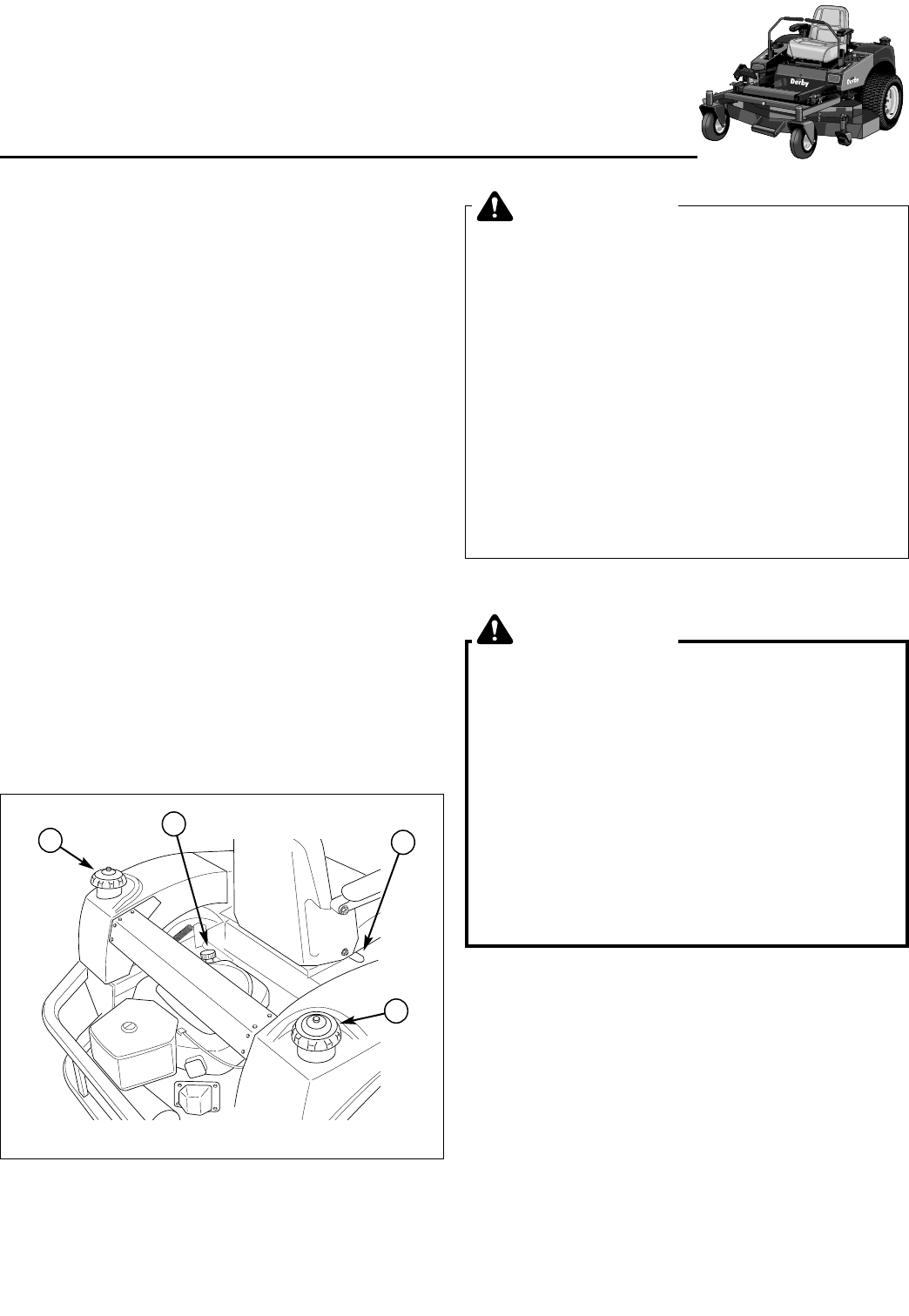 Derby

Derby