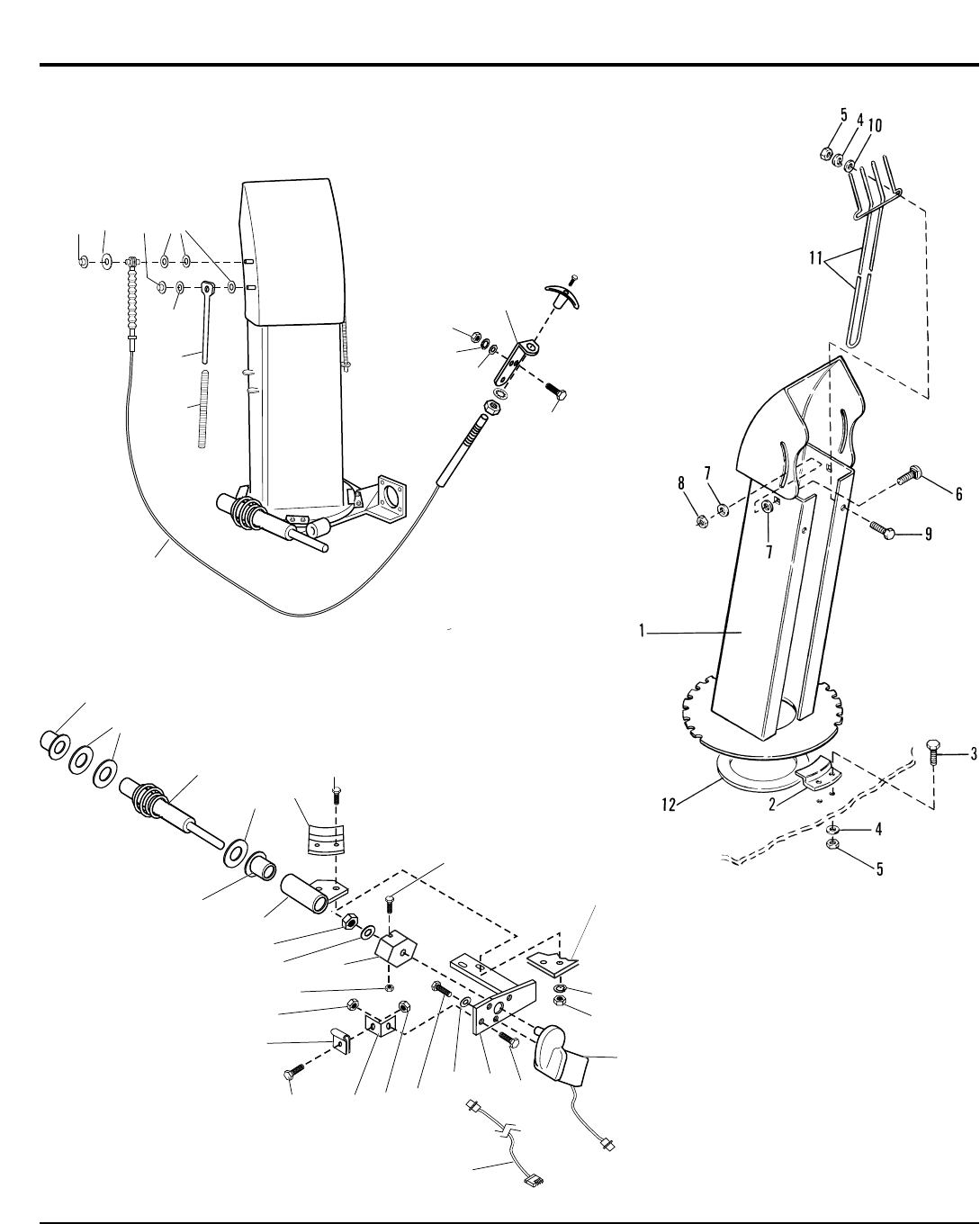 5
4
10
11
8
7
7
6
9
1
3
12
2
4
5