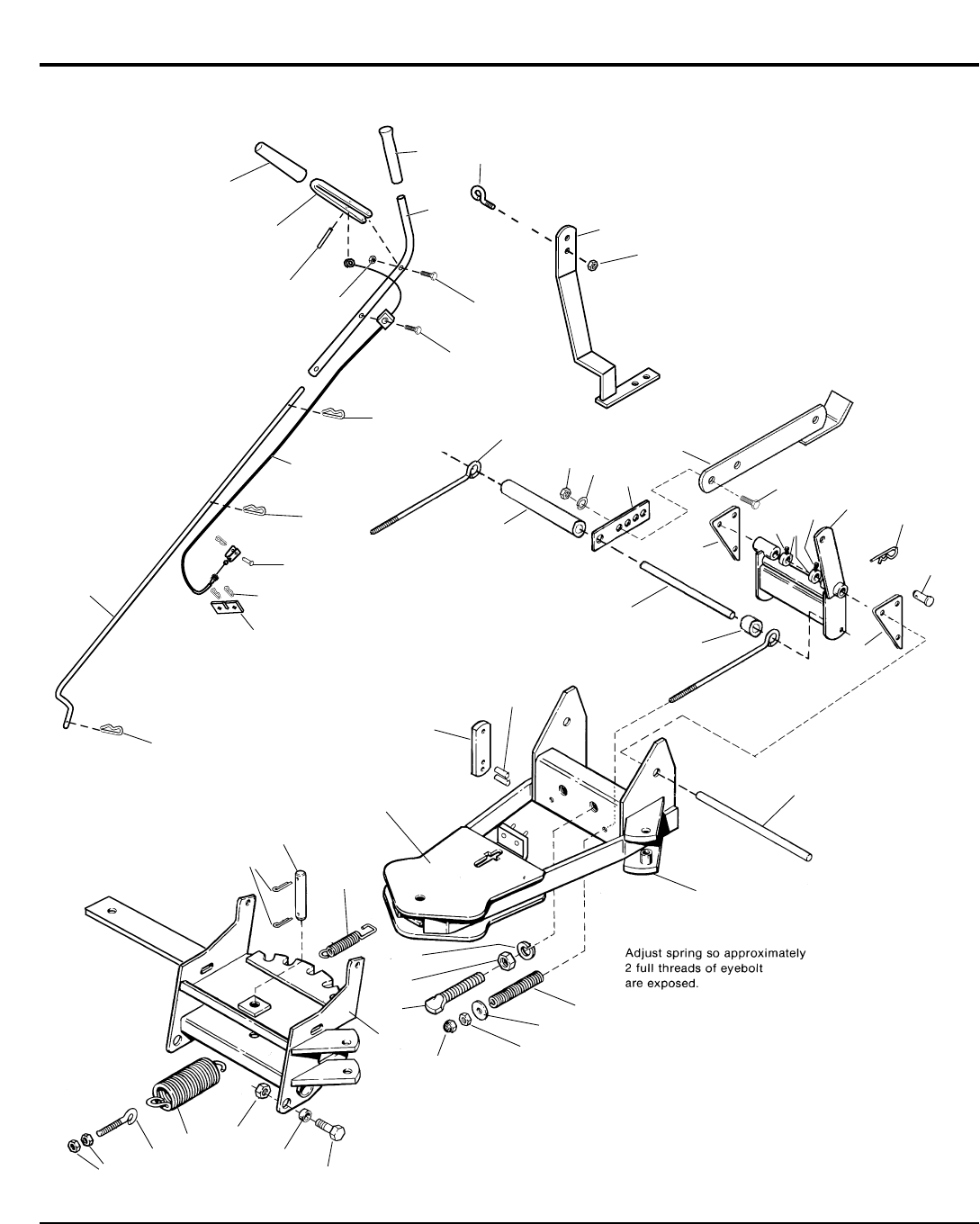 Adjust spring so approximately 2 full threads of eyebolt are exposed.