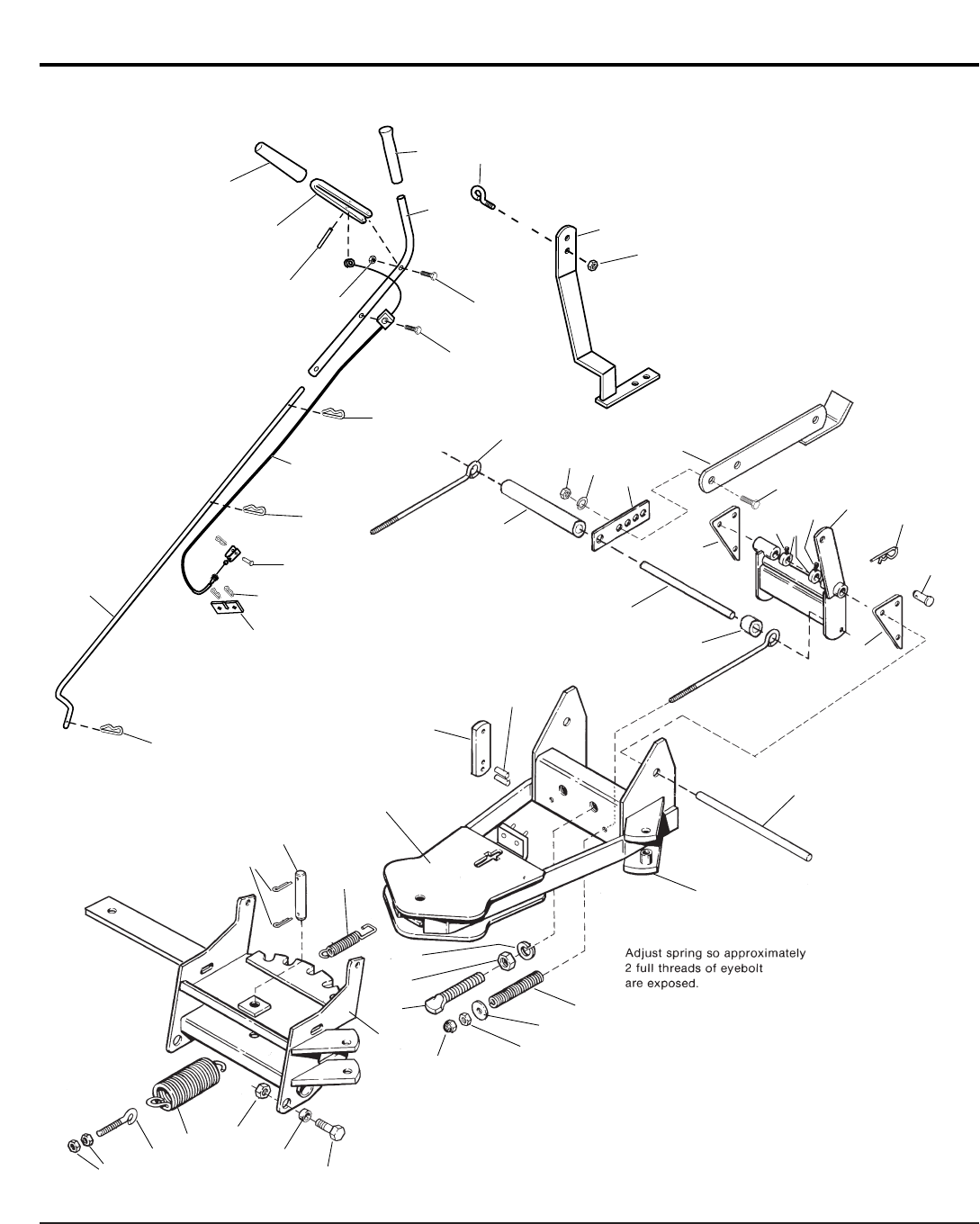 Adjust spring so approximately 2 full threads of eyebolt are exposed.