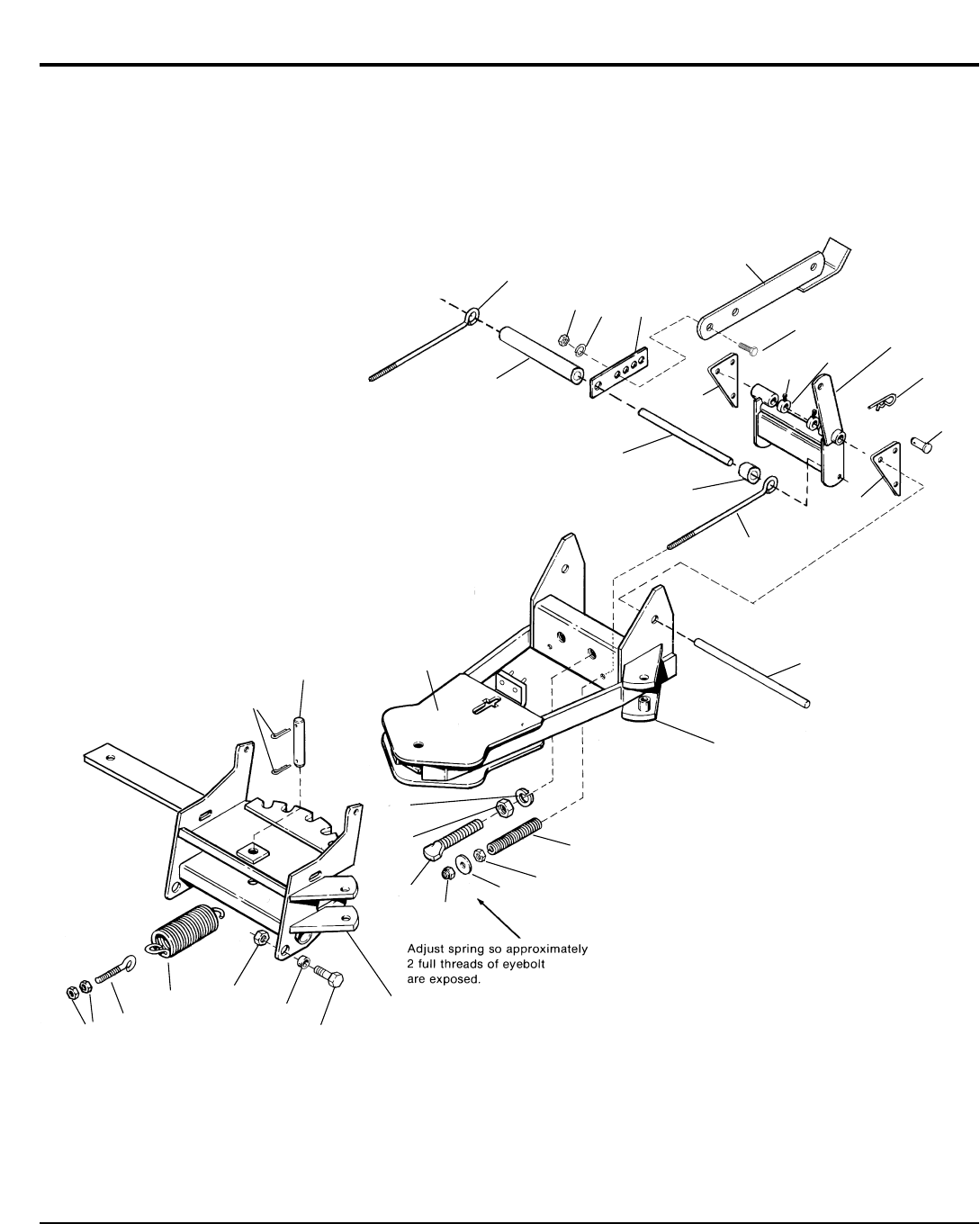 Adjust spring so approximately 2 full threads of eyebolt are exposed.