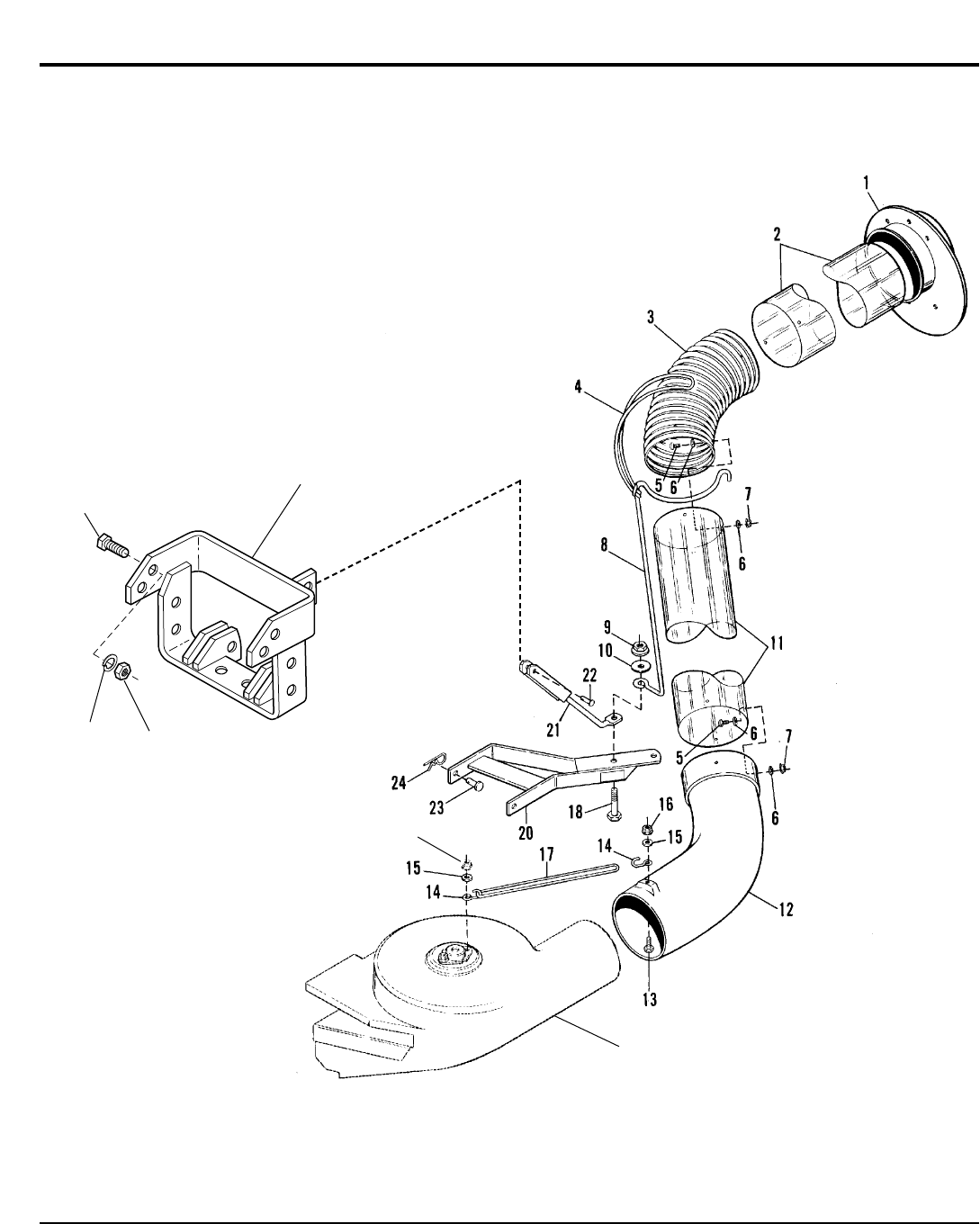 1
2
3
4
5 6
7
6
8
9
10
11
22
21
5
6
7
6
24
23
20
18
16
15
14
17
15
14
12
13