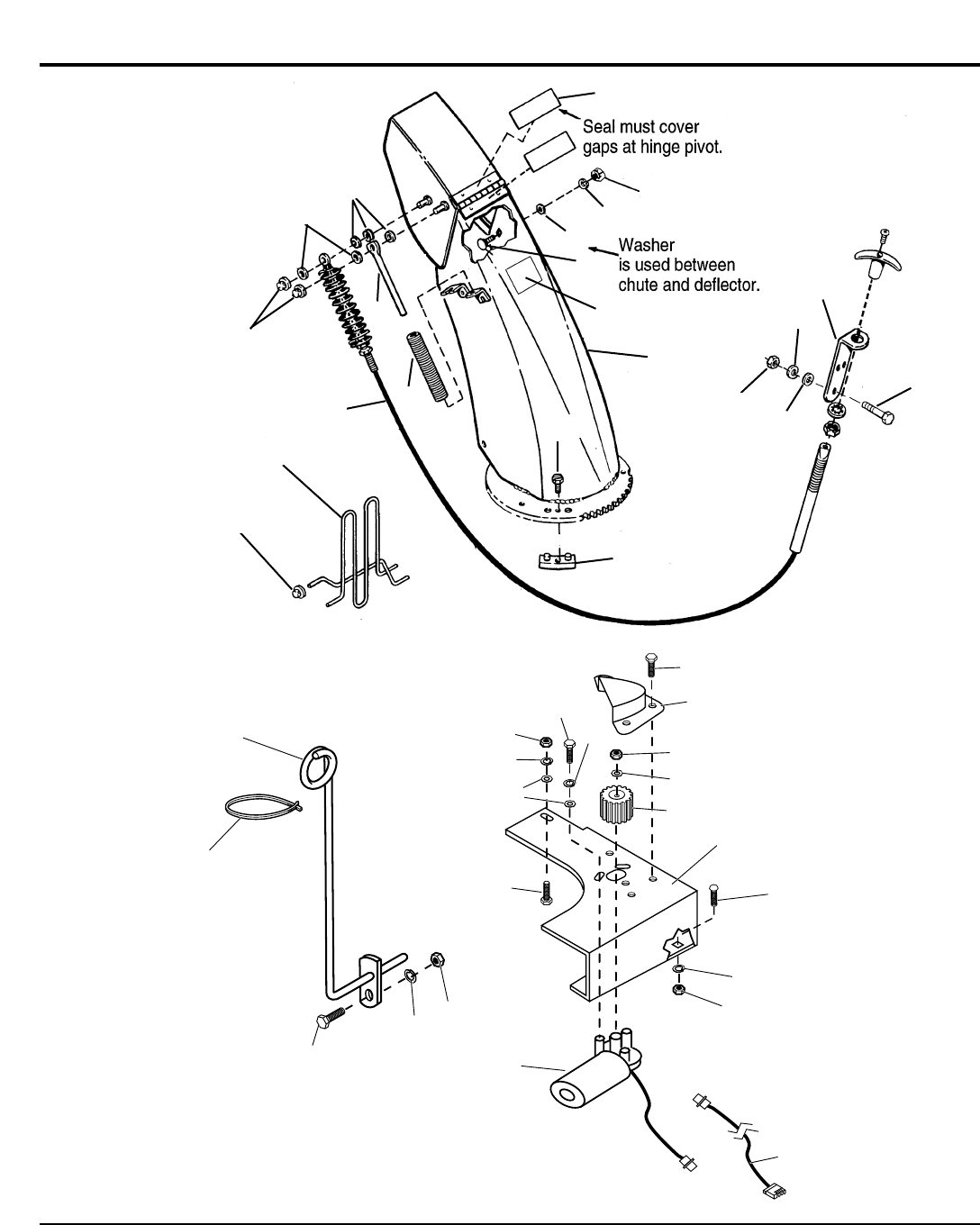 Seal must cover gaps at hinge pivot.

Washer is used between chute and deflector.