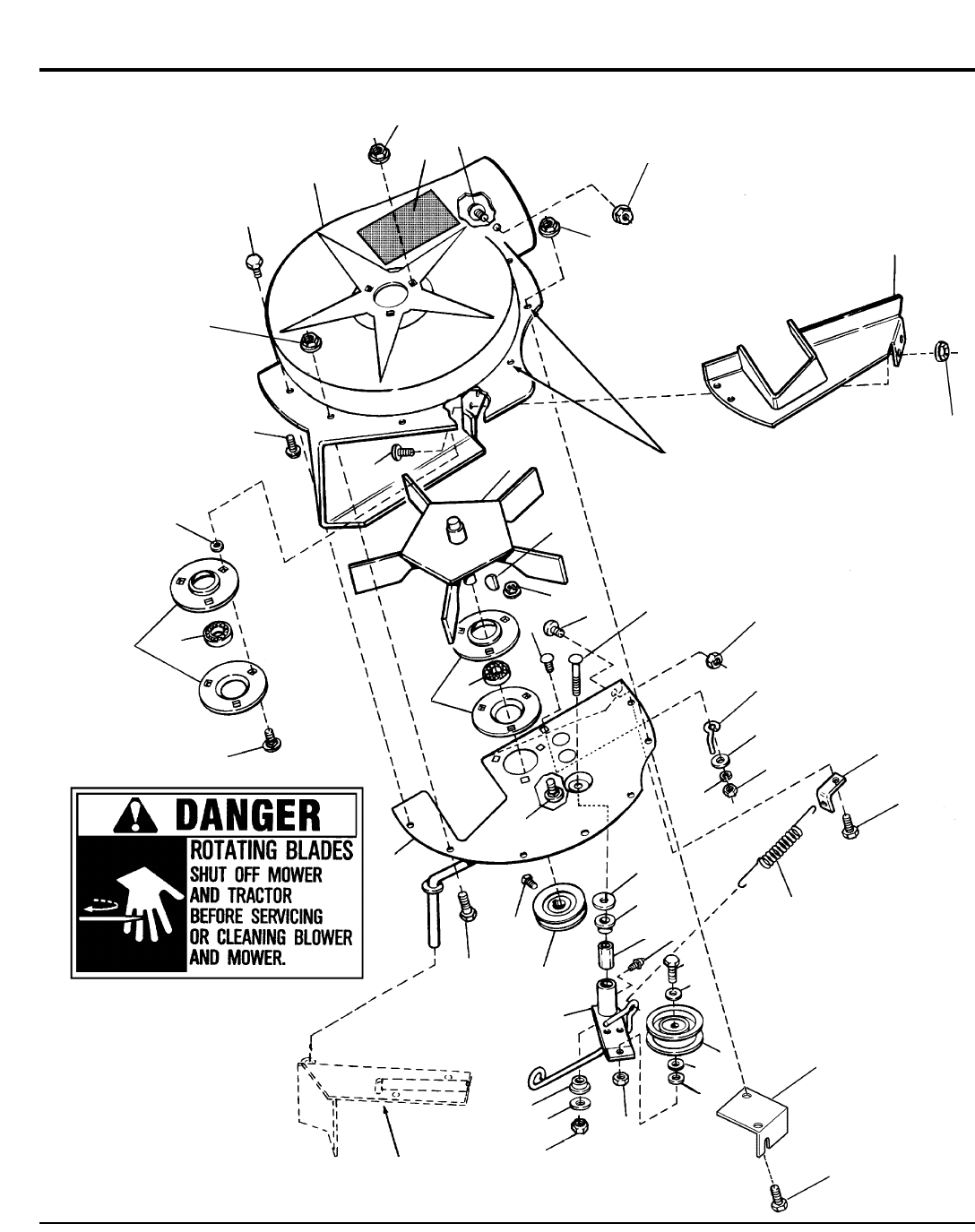 DANGER
ROTATING BLADES
SHUT OFF MOWER AND TRACTOR BEFORE SERVICING OR CLEANING BLOWER AND MOWER.