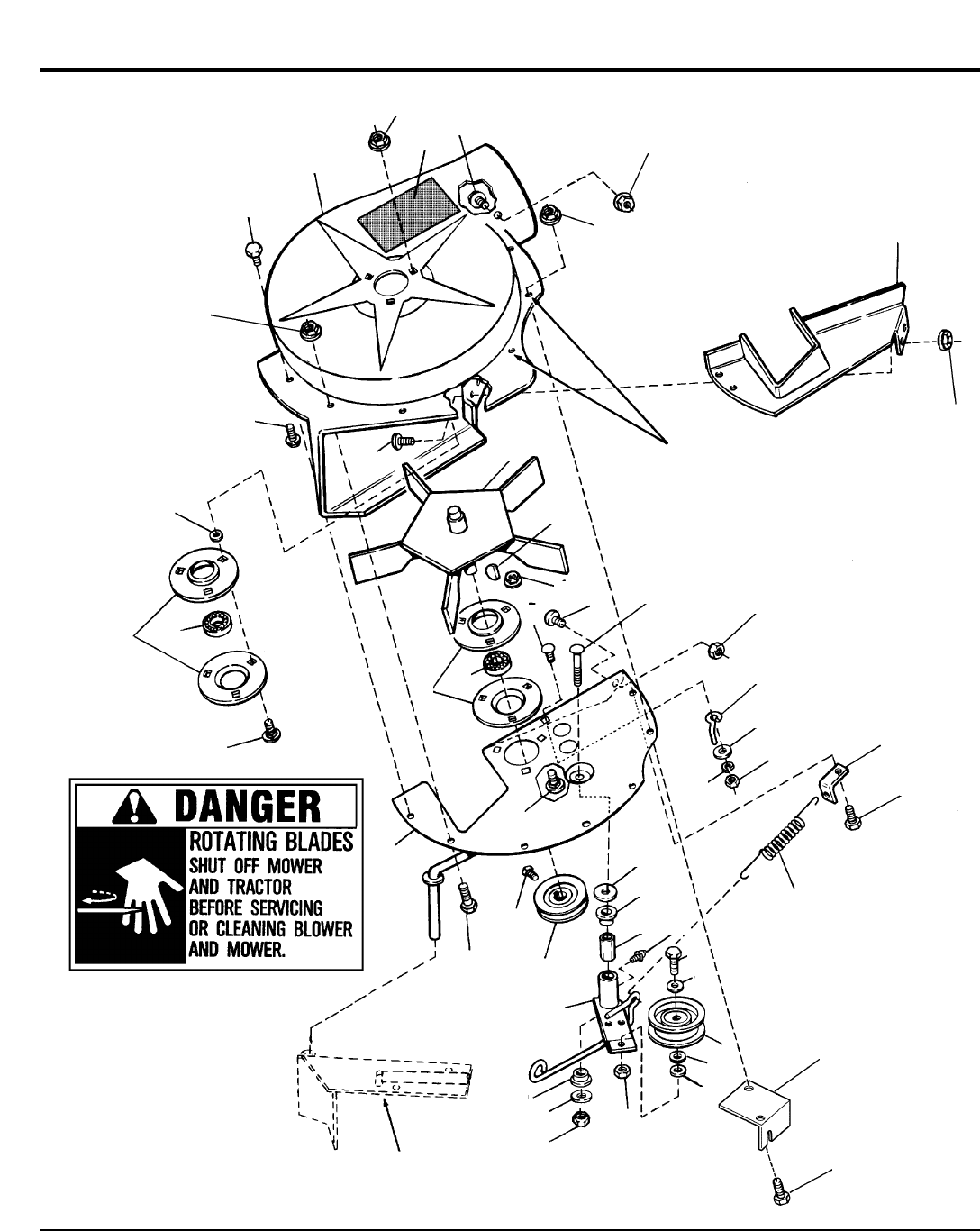 DANGER
ROTATING BLADES
SHUT OFF MOWER AND TRACTOR BEFORE SERVICING OR CLEANING BLOWER AND MOWER.