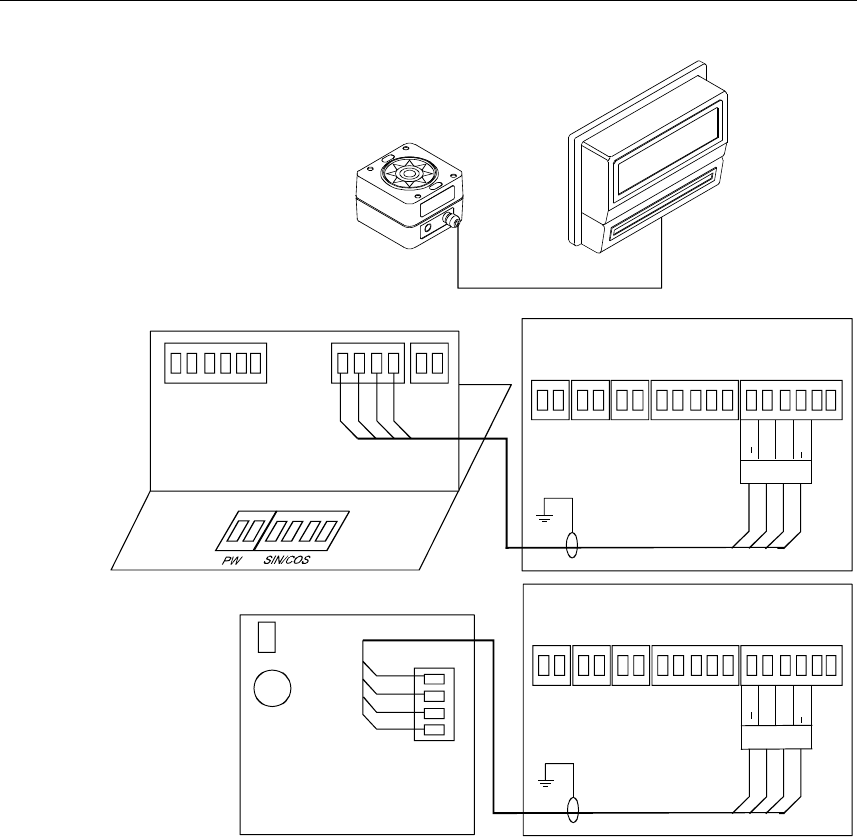 PW SIN/COS