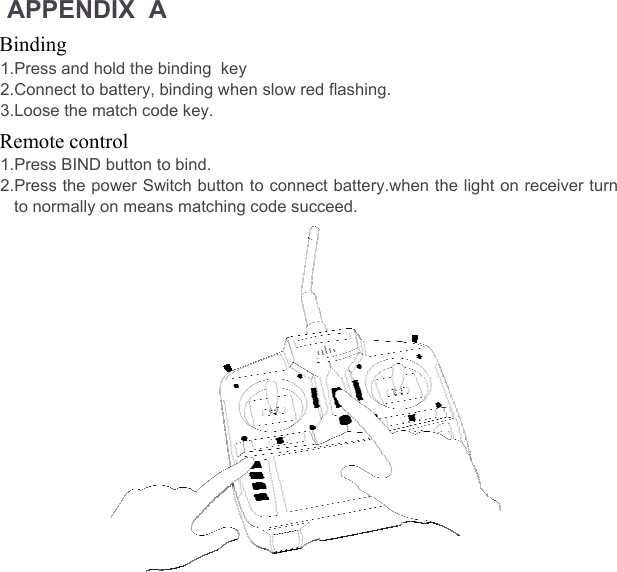 APPENDIX A

Binding

1.Press and hold the binding key

2.Connect to battery, binding when slow red flashing.

3.Loose the match code key.

Remote control

1.Press BIND button to bind.

2.Press the power Switch button to connect battery.when the light on receiver turn to normally on means matching code succeed.