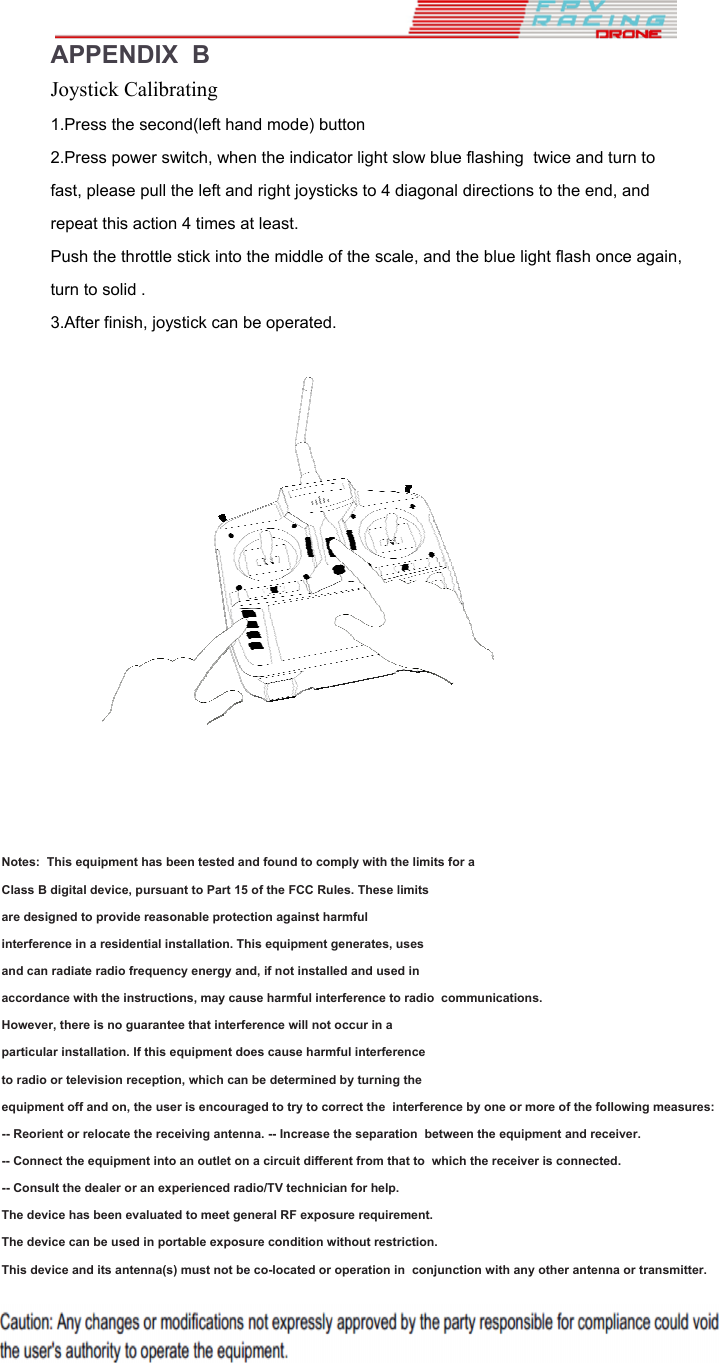 FPV RACING DRONE

APPENDIX B

Joystick Calibrating

1.Press the second(left hand mode) button

2.Press power switch, when the indicator light slow blue flashing twice and turn to fast, please pull the left and right joysticks to 4 diagonal directions to the end, and repeat this action 4 times at least.

Push the throttle stick into the middle of the scale, and the blue light flash once again, turn to solid .

3.After finish, joystick can be operated.

Notes: This equipment has been tested and found to comply with the limits for a Class B digital device, pursuant to Part 15 of the FCC Rules. These limits are designed to provide reasonable protection against harmful interference in a residential installation. This equipment generates, uses and can radiate radio frequency energy and, if not installed and used in accordance with the instructions, may cause harmful interference to radio communications. However, there is no guarantee that interference will not occur in a particular installation. If this equipment does cause harmful interference to radio or television reception, which can be determined by turning the equipment off and on, the user is encouraged to try to correct the interference by one or more of the following measures:

-- Reorient or relocate the receiving antenna. -- Increase the separation between the equipment and receiver.

-- Connect the equipment into an outlet on a circuit different from that to which the receiver is connected.

-- Consult the dealer or an experienced radio/TV technician for help.

The device has been evaluated to meet general RF exposure requirement.

The device can be used in portable exposure condition without restriction.

This device and its antenna(s) must not be co-located or operation in conjunction with any other antenna or transmitter.

Caution: Any changes or modifications not expressly approved by the party responsible for compliance could void the user's authority to operate the equipment.