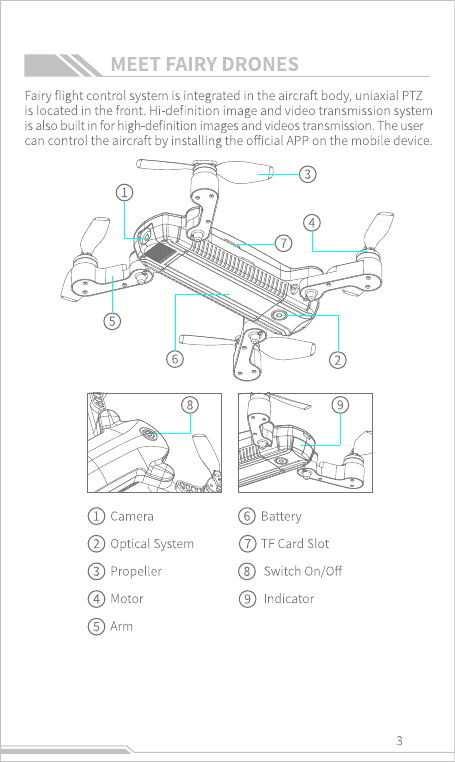 MEET FAIRY DRONES

Fairy flight control system is integrated in the aircraft body, uniaxial PTZ is located in the front. Hi-definition image and video transmission system is also built in for high-definition images and videos transmission. The user can control the aircraft by installing the official APP on the mobile device.

③ ① ④ ⑦ ⑤ ⑥ ②

⑧ ⑨

① Camera
② Optical System
③ Propeller
④ Motor
⑤ Arm

⑥ Battery
⑦ TF Card Slot
⑧ Switch On/Off
⑨ Indicator

3