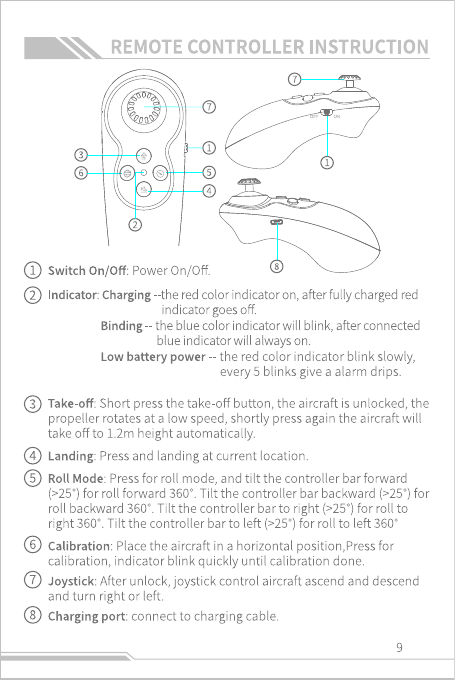 REMOTE CONTROLLER INSTRUCTION

7
3
1
6
5
4
2
7
OFF ON
1
8

① Switch On/Off: Power On/Off.

② Indicator: Charging --the red color indicator on, after fully charged red indicator goes off.
Binding -- the blue color indicator will blink, after connected blue indicator will always on.
Low battery power -- the red color indicator blink slowly, every 5 blinks give a alarm drips.

③ Take-off: Short press the take-off button, the aircraft is unlocked, the propeller rotates at a low speed, shortly press again the aircraft will take off to 1.2m height automatically.

④ Landing: Press and landing at current location.

⑤ Roll Mode: Press for roll mode, and tilt the controller bar forward (>25°) for roll forward 360°. Tilt the controller bar backward (>25°) for roll backward 360°. Tilt the controller bar to right (>25°) for roll to right 360°. Tilt the controller bar to left (>25°) for roll to left 360°

⑥ Calibration: Place the aircraft in a horizontal position,Press for calibration, indicator blink quickly until calibration done.

⑦ Joystick: After unlock, joystick control aircraft ascend and descend and turn right or left.

⑧ Charging port: connect to charging cable.

9