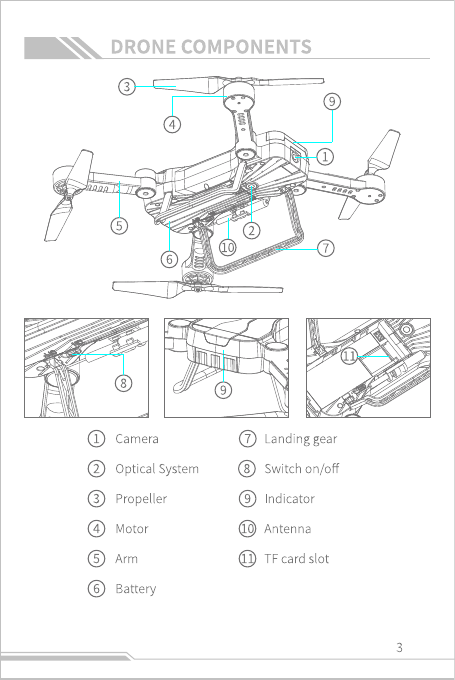 DRONE COMPONENTS

3
9
4
1
5
2
10
7
6

8
9
11

① Camera
② Optical System
③ Propeller
④ Motor
⑤ Arm
⑥ Battery

⑦ Landing gear
⑧ Switch on/off
⑨ Indicator
⑩ Antenna
⑪ TF card slot

3