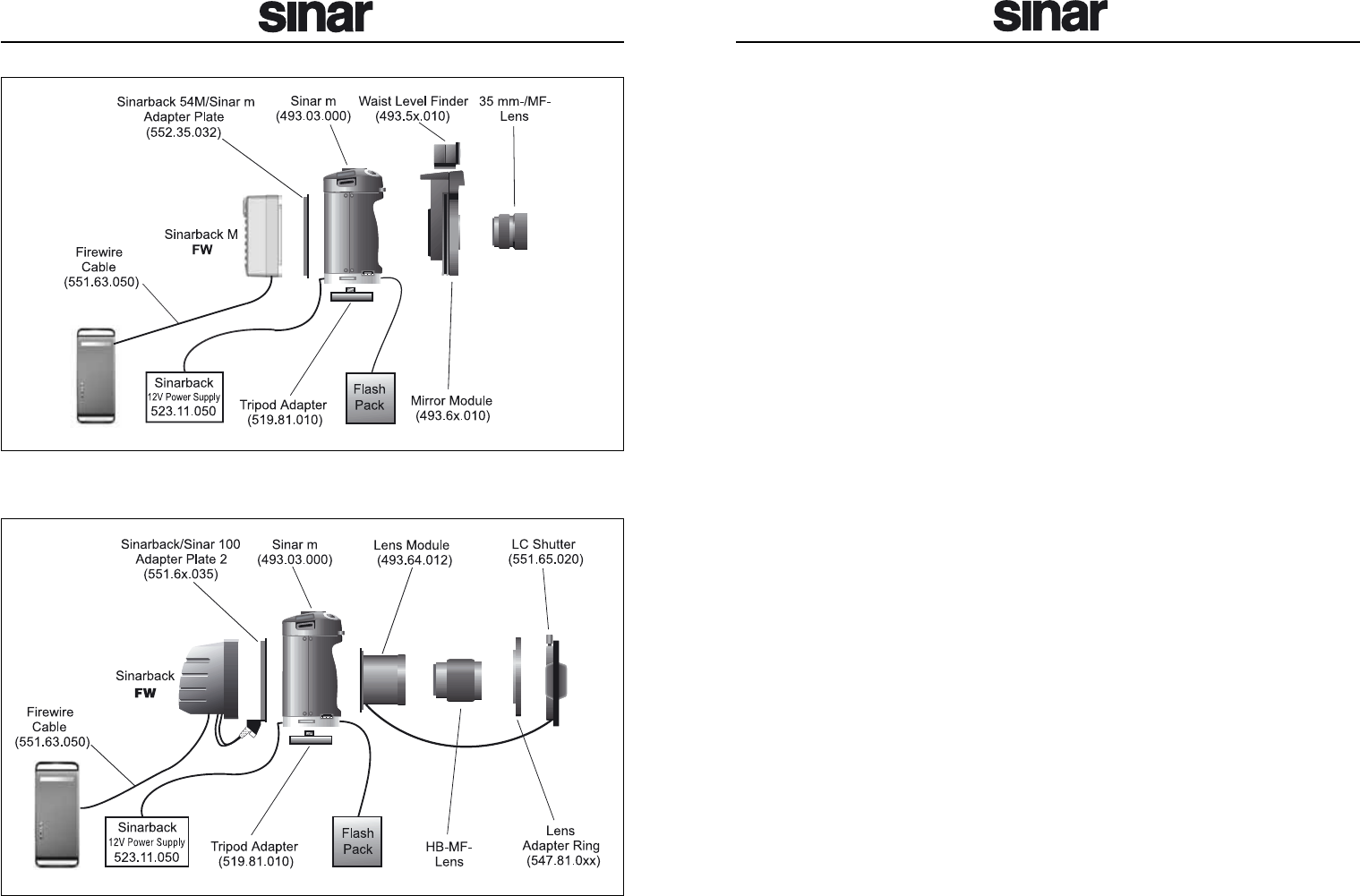 sinar

Sinarback 54M/Sinar m Adapter Plate (552.35.032)

Sinar m (493.03.000)

Waist Level Finder (493.5x.010)

35 mm-/MF-Lens

Sinarback M
FW

Firewire Cable (551.63.050)

Sinarback
12V Power Supply
523.11.050

Tripod Adapter (519.81.010)

Flash Pack

Mirror Module (493.6x.010)

Sinarback/Sinar 100 Adapter Plate 2 (551.6x.035)

Sinar m (493.03.000)

Lens Module (493.64.012)

LC Shutter (551.65.020)

Sinarback
FW

Firewire Cable (551.63.050)

Sinarback
12V Power Supply
523.11.050

Tripod Adapter (519.81.010)

Flash Pack

HB-MF-Lens

Lens Adapter Ring (547.81.0xx)

sinar