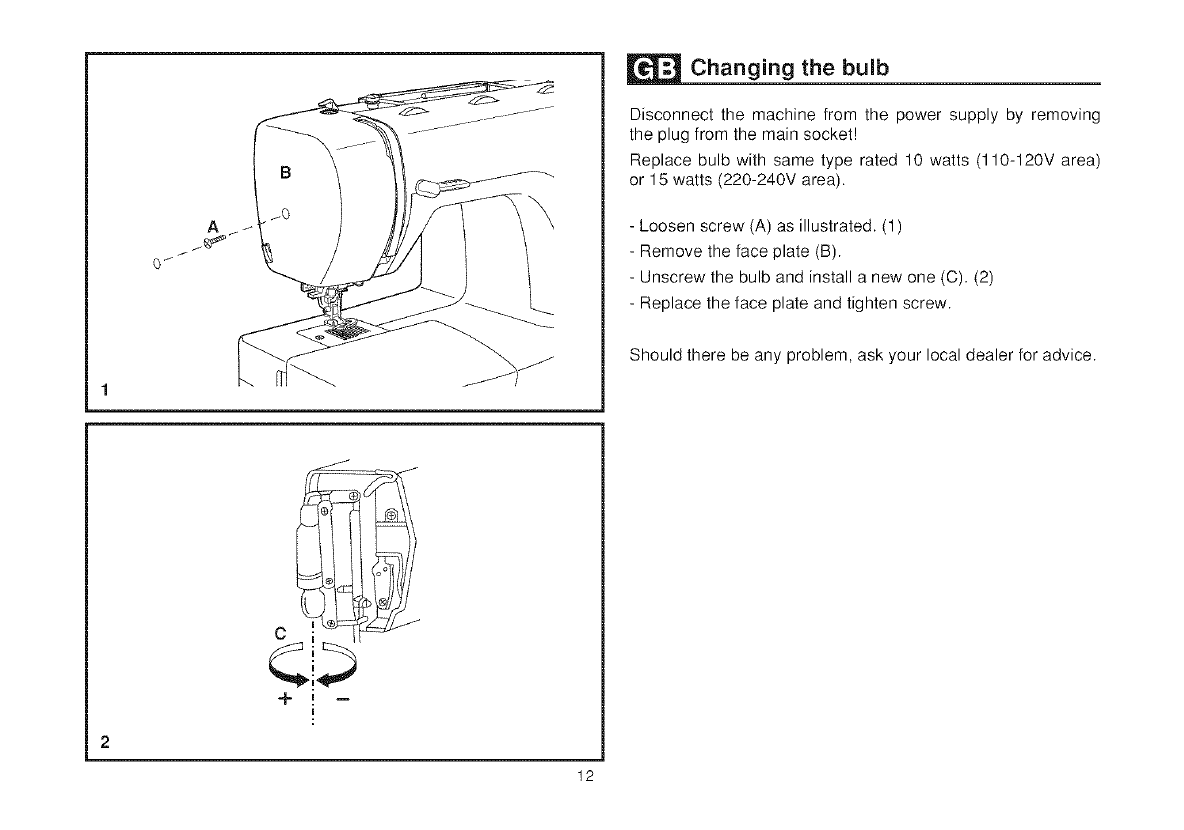 B

A

1

C

+

−

2

GB Changing the bulb

Disconnect the machine from the power supply by removing the plug from the main socket!

Replace bulb with same type rated 10 watts (110-120V area) or 15 watts (220-240V area).

- Loosen screw (A) as illustrated. (1)
- Remove the face plate (B).
- Unscrew the bulb and install a new one (C). (2)
- Replace the face plate and tighten screw.

Should there be any problem, ask your local dealer for advice.

12