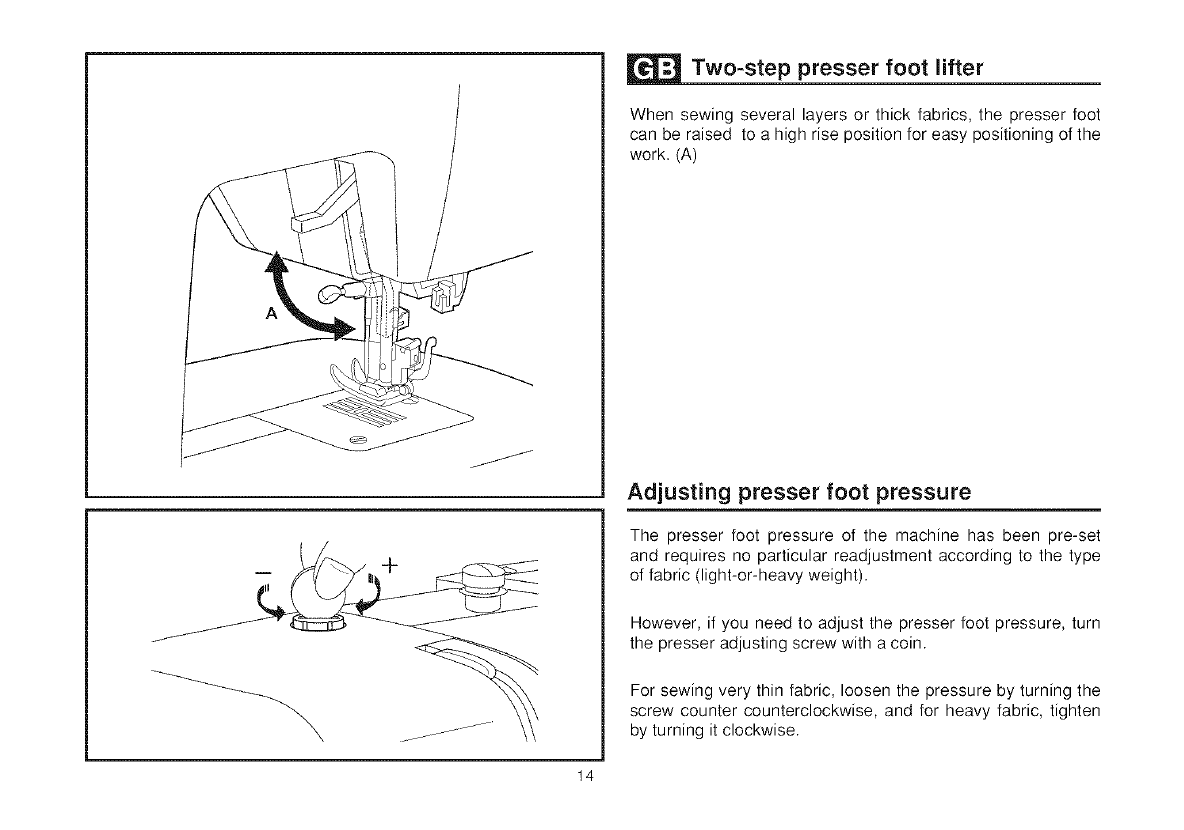 A

− +

GB Two-step presser foot lifter

When sewing several layers or thick fabrics, the presser foot can be raised to a high rise position for easy positioning of the work. (A)

Adjusting presser foot pressure

The presser foot pressure of the machine has been pre-set and requires no particular readjustment according to the type of fabric (light-or-heavy weight).

However, if you need to adjust the presser foot pressure, turn the presser adjusting screw with a coin.

For sewing very thin fabric, loosen the pressure by turning the screw counter counterclockwise, and for heavy fabric, tighten by turning it clockwise.

14