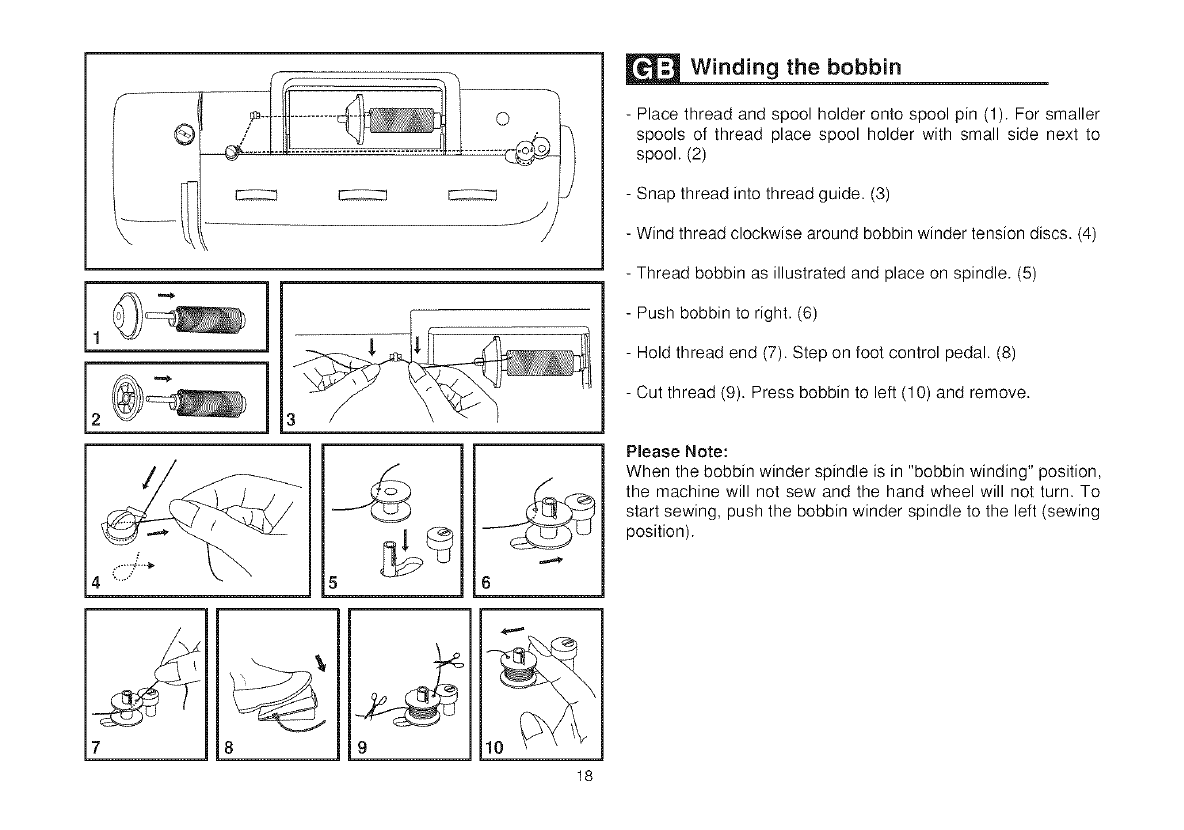 1

2

3

4

5

6

7

8

9

10

GB Winding the bobbin

- Place thread and spool holder onto spool pin (1). For smaller spools of thread place spool holder with small side next to spool. (2)

- Snap thread into thread guide. (3)

- Wind thread clockwise around bobbin winder tension discs. (4)

- Thread bobbin as illustrated and place on spindle. (5)

- Push bobbin to right. (6)

- Hold thread end (7). Step on foot control pedal. (8)

- Cut thread (9). Press bobbin to left (10) and remove.

Please Note:
When the bobbin winder spindle is in "bobbin winding" position, the machine will not sew and the hand wheel will not turn. To start sewing, push the bobbin winder spindle to the left (sewing position).

18