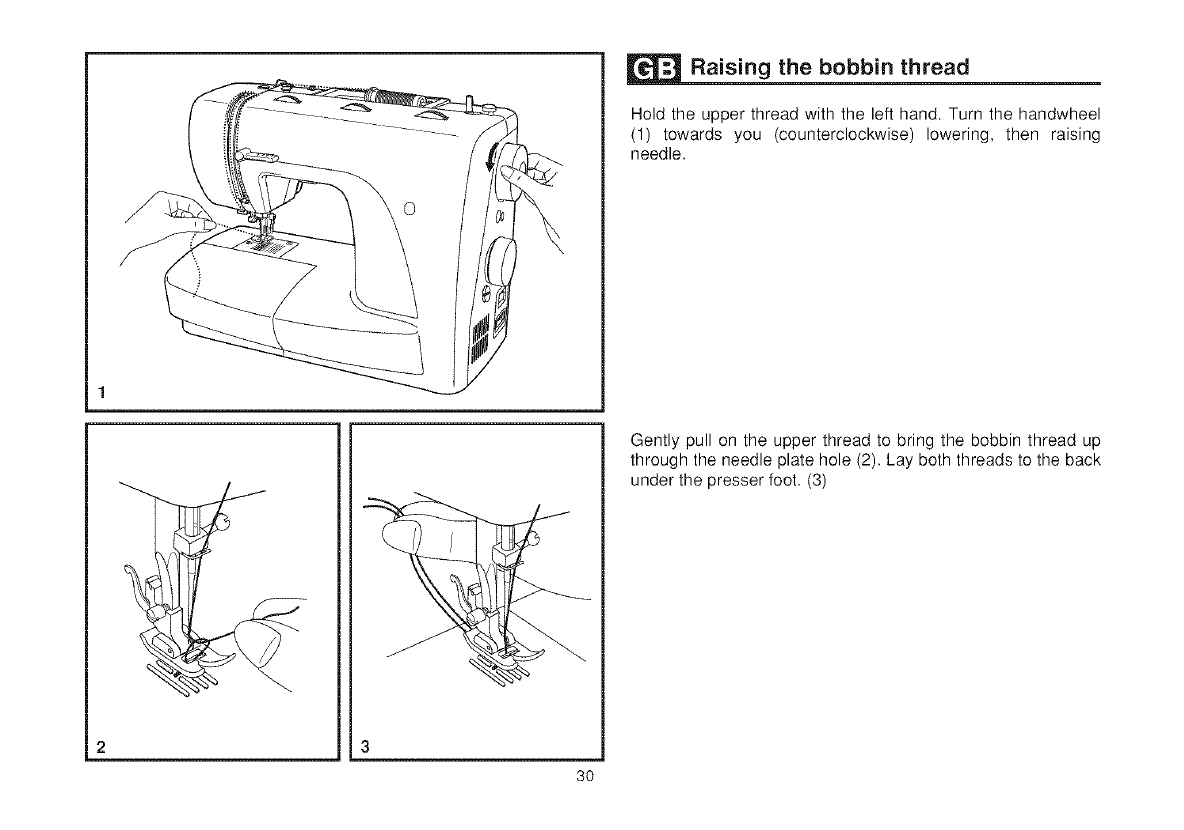 1

2

3

GB Raising the bobbin thread

Hold the upper thread with the left hand. Turn the handwheel (1) towards you (counterclockwise) lowering, then raising needle.

Gently pull on the upper thread to bring the bobbin thread up through the needle plate hole (2). Lay both threads to the back under the presser foot. (3)

30