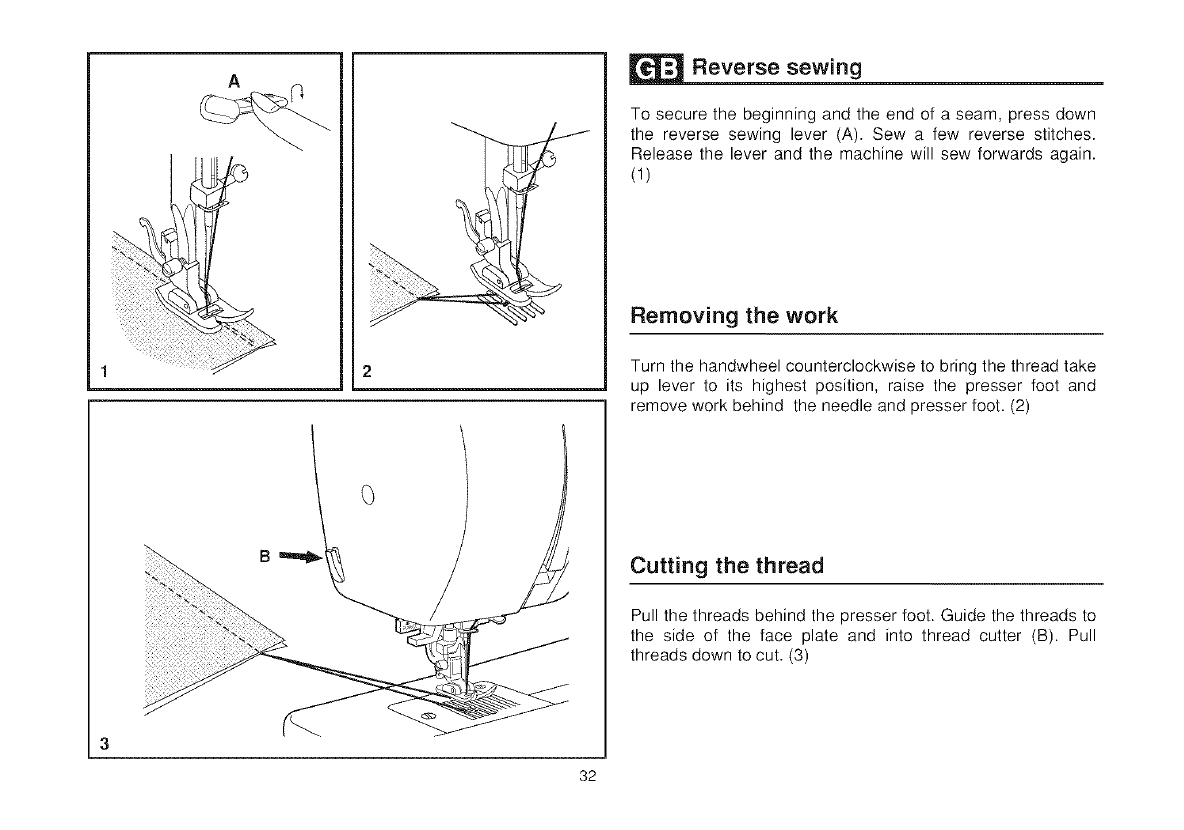 A

1

2

B

3

GB Reverse sewing

To secure the beginning and the end of a seam, press down the reverse sewing lever (A). Sew a few reverse stitches. Release the lever and the machine will sew forwards again. (1)

Removing the work

Turn the handwheel counterclockwise to bring the thread take up lever to its highest position, raise the presser foot and remove work behind the needle and presser foot. (2)

Cutting the thread

Pull the threads behind the presser foot. Guide the threads to the side of the face plate and into thread cutter (B). Pull threads down to cut. (3)

32