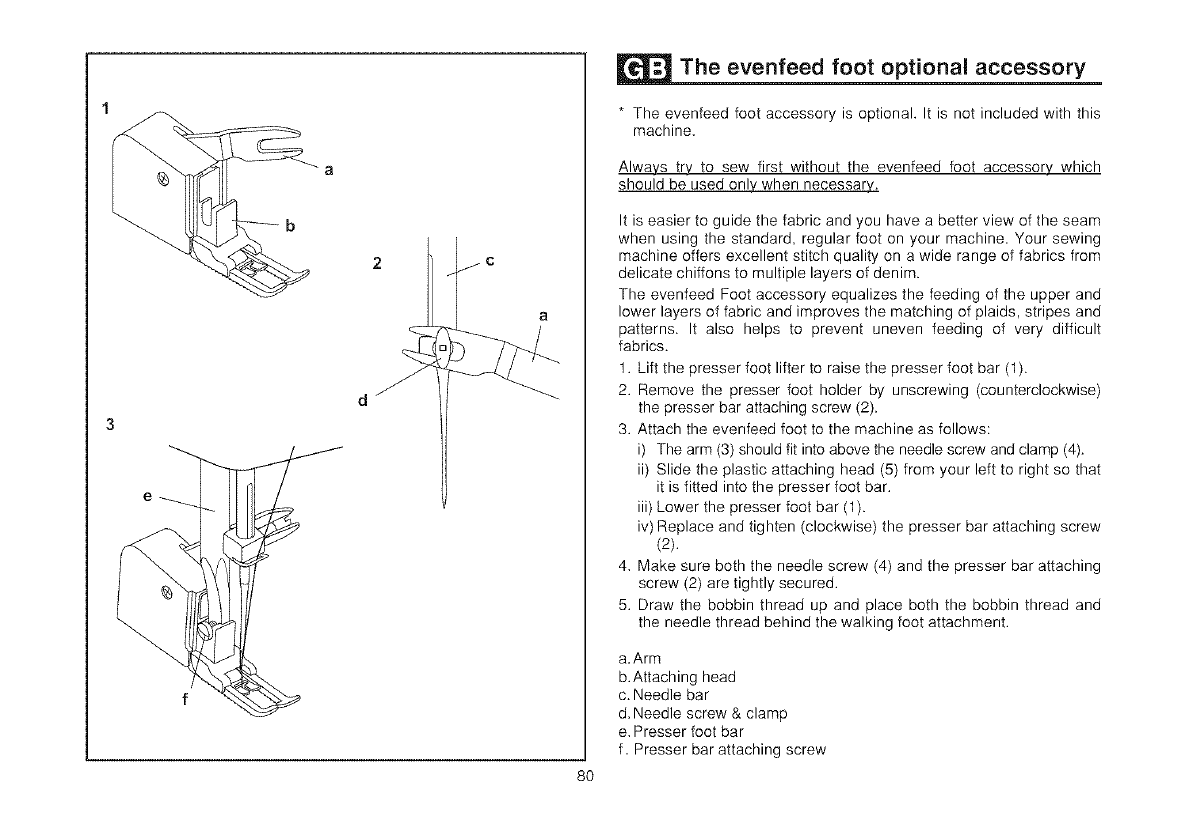 1

a

b

2

c

a

d

3

e

f

GB The evenfeed foot optional accessory

* The evenfeed foot accessory is optional. It is not included with this machine.

Always try to sew first without the evenfeed foot accessory which should be used only when necessary.

It is easier to guide the fabric and you have a better view of the seam when using the standard, regular foot on your machine. Your sewing machine offers excellent stitch quality on a wide range of fabrics from delicate chiffons to multiple layers of denim.

The evenfeed Foot accessory equalizes the feeding of the upper and lower layers of fabric and improves the matching of plaids, stripes and patterns. It also helps to prevent uneven feeding of very difficult fabrics.

1. Lift the presser foot lifter to raise the presser foot bar (1).
2. Remove the presser foot holder by unscrewing (counterclockwise) the presser bar attaching screw (2).
3. Attach the evenfeed foot to the machine as follows:
i) The arm (3) should fit into above the needle screw and clamp (4).
ii) Slide the plastic attaching head (5) from your left to right so that it is fitted into the presser foot bar.
iii) Lower the presser foot bar (1).
iv) Replace and tighten (clockwise) the presser bar attaching screw (2).
4. Make sure both the needle screw (4) and the presser bar attaching screw (2) are tightly secured.
5. Draw the bobbin thread up and place both the bobbin thread and the needle thread behind the walking foot attachment.

a. Arm
b. Attaching head
c. Needle bar
d. Needle screw & clamp
e. Presser foot bar
f. Presser bar attaching screw

80