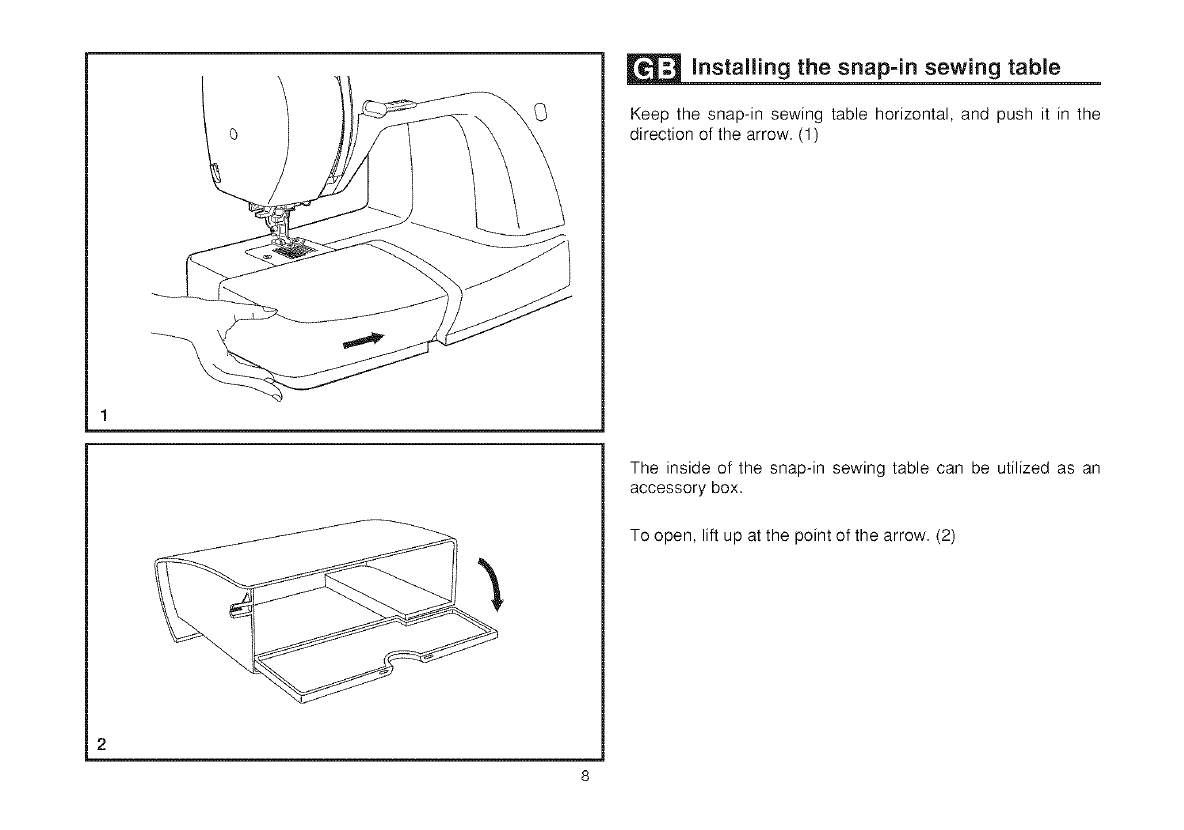 1

2

GB Installing the snap-in sewing table

Keep the snap-in sewing table horizontal, and push it in the direction of the arrow. (1)

The inside of the snap-in sewing table can be utilized as an accessory box.

To open, lift up at the point of the arrow. (2)

8