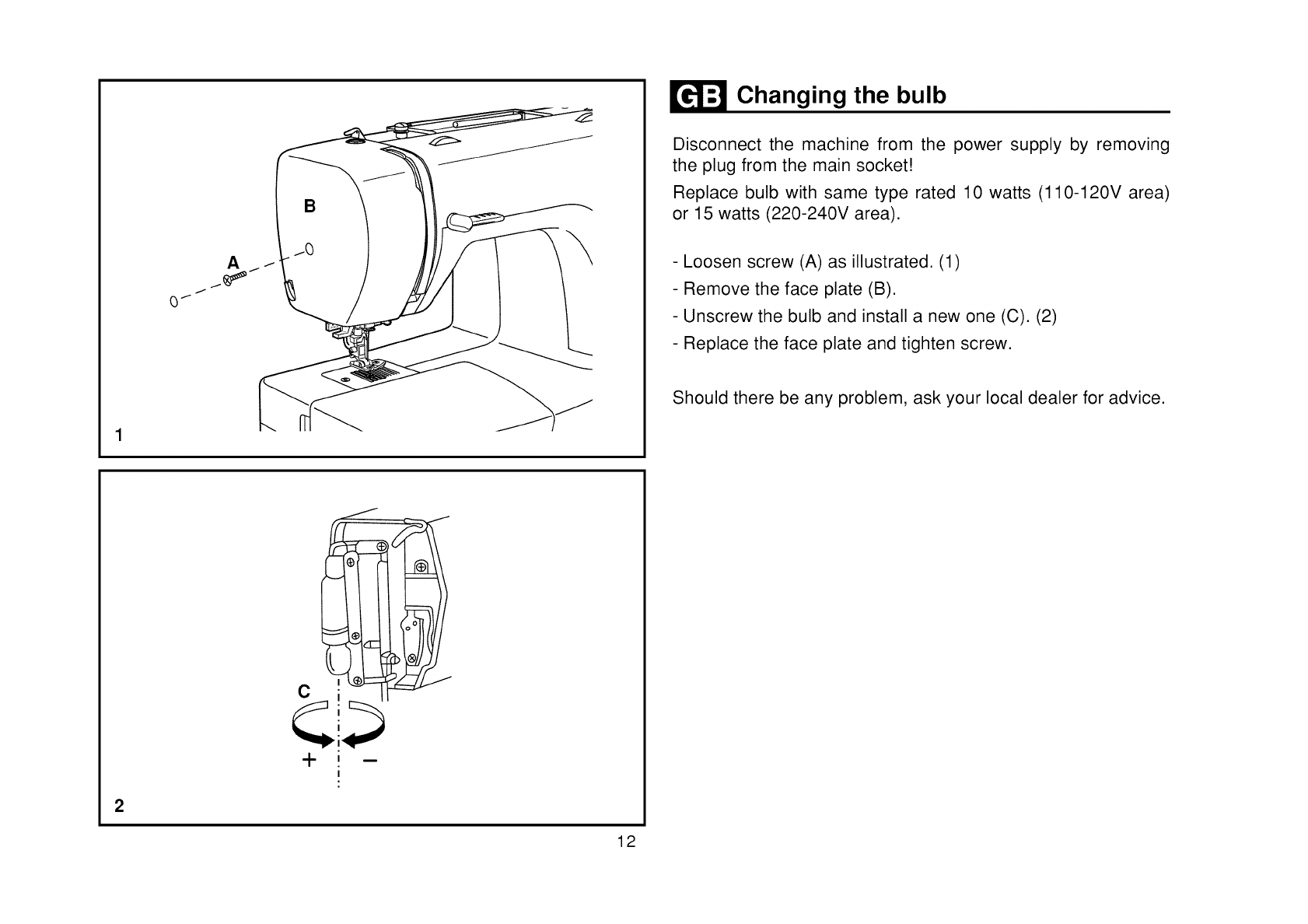 B

A

1

C

+

−

2

12

GB Changing the bulb

Disconnect the machine from the power supply by removing the plug from the main socket!

Replace bulb with same type rated 10 watts (110-120V area) or 15 watts (220-240V area).

- Loosen screw (A) as illustrated. (1)
- Remove the face plate (B).
- Unscrew the bulb and install a new one (C). (2)
- Replace the face plate and tighten screw.

Should there be any problem, ask your local dealer for advice.