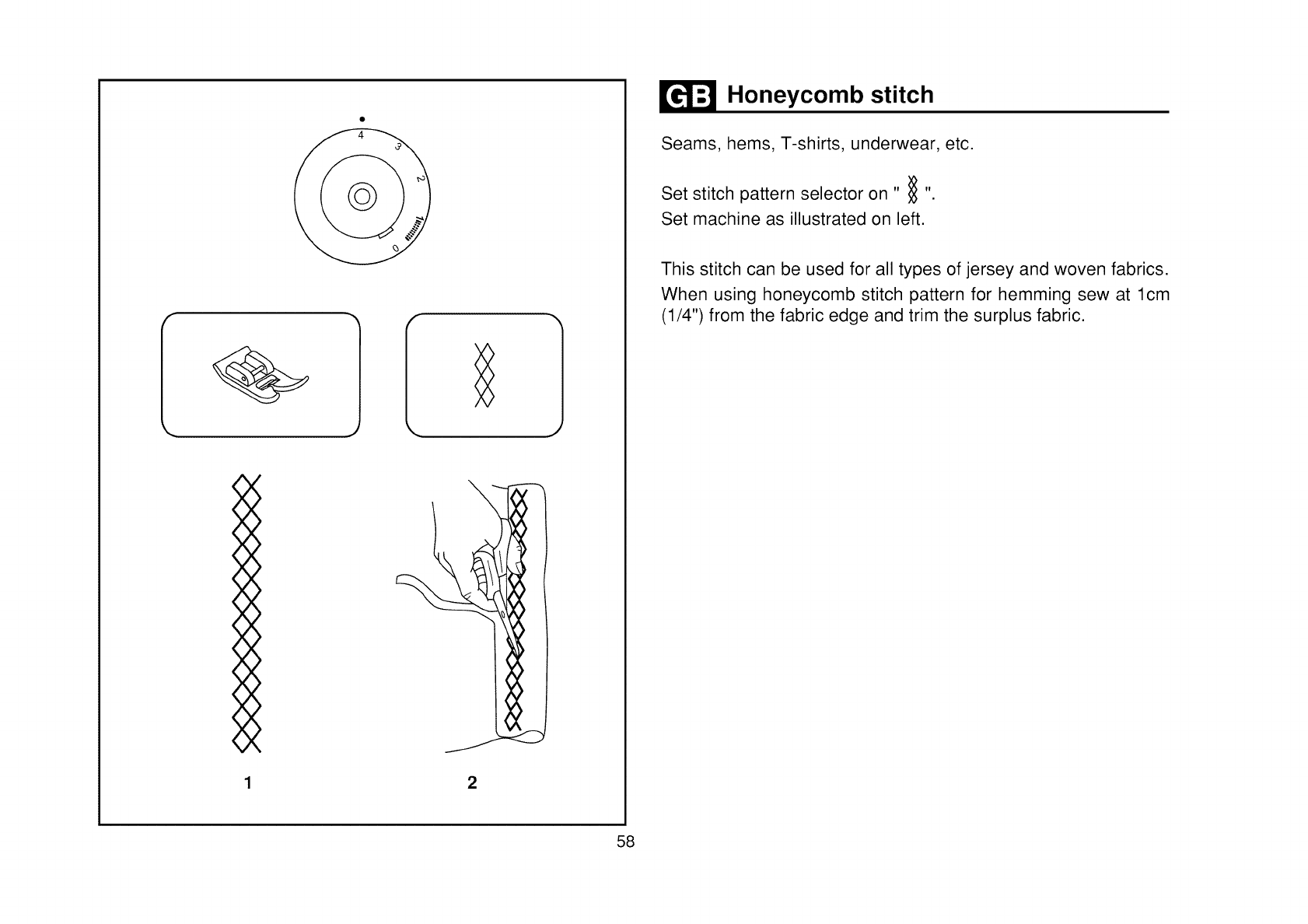 4
3
2
1
0

1

2

GB Honeycomb stitch

Seams, hems, T-shirts, underwear, etc.

Set stitch pattern selector on " ".
Set machine as illustrated on left.

This stitch can be used for all types of jersey and woven fabrics. When using honeycomb stitch pattern for hemming sew at 1cm (1/4") from the fabric edge and trim the surplus fabric.

58