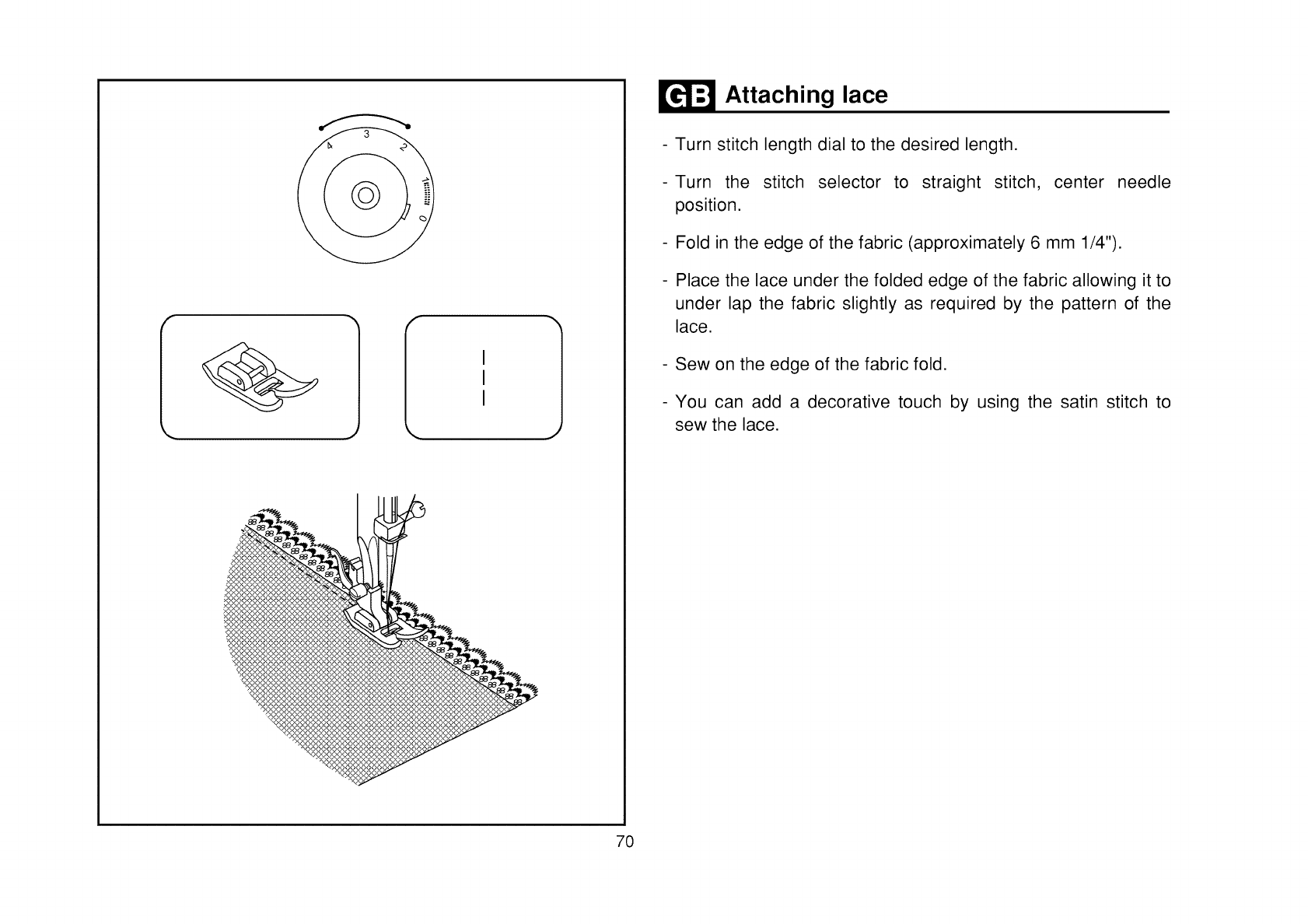 4 3 2 1 0

GB Attaching lace

- Turn stitch length dial to the desired length.

- Turn the stitch selector to straight stitch, center needle position.

- Fold in the edge of the fabric (approximately 6 mm 1/4").

- Place the lace under the folded edge of the fabric allowing it to under lap the fabric slightly as required by the pattern of the lace.

- Sew on the edge of the fabric fold.

- You can add a decorative touch by using the satin stitch to sew the lace.

70