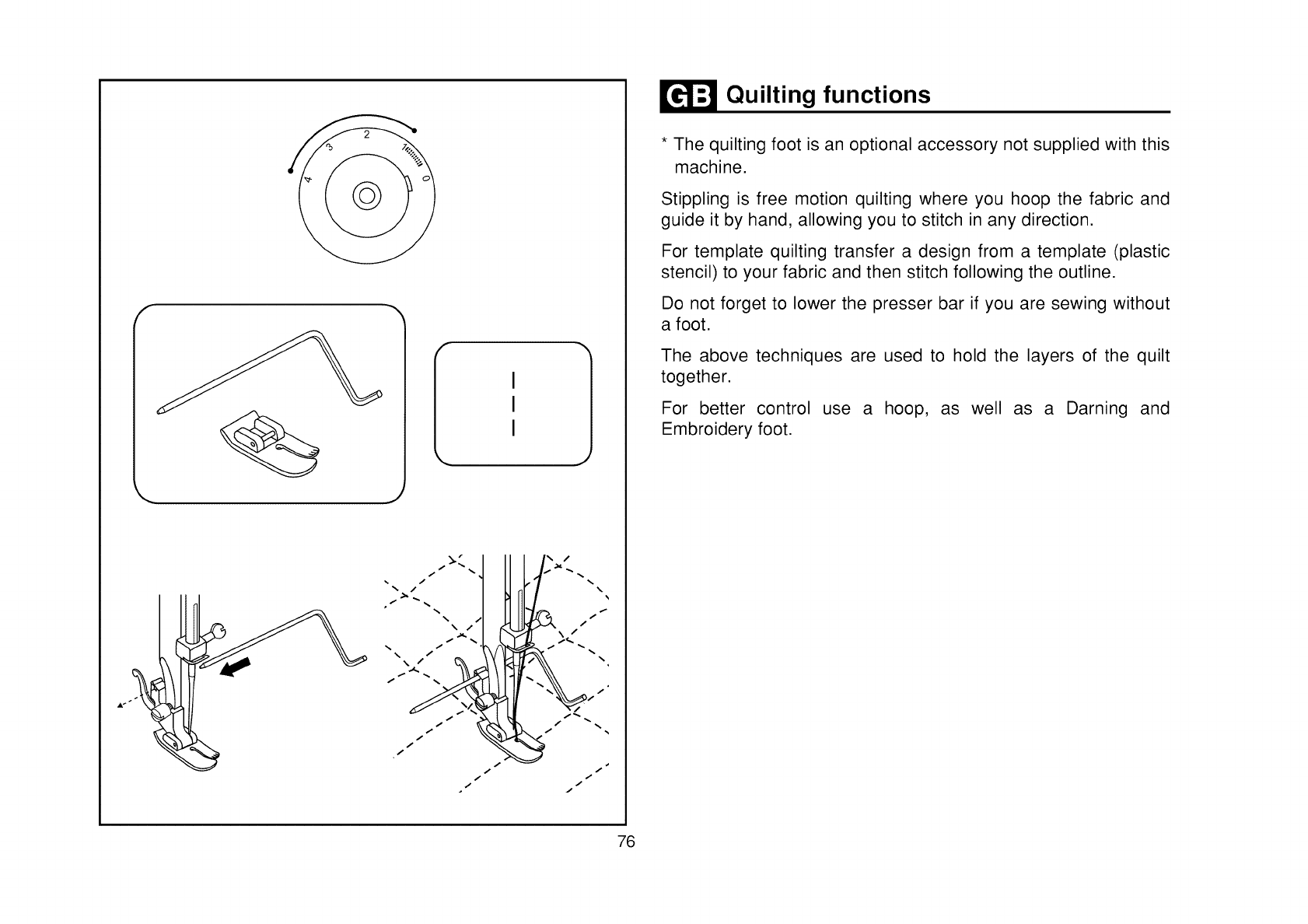 4 3 2 1 0

GB Quilting functions

* The quilting foot is an optional accessory not supplied with this machine.

Stippling is free motion quilting where you hoop the fabric and guide it by hand, allowing you to stitch in any direction.

For template quilting transfer a design from a template (plastic stencil) to your fabric and then stitch following the outline.

Do not forget to lower the presser bar if you are sewing without a foot.

The above techniques are used to hold the layers of the quilt together.

For better control use a hoop, as well as a Darning and Embroidery foot.

76