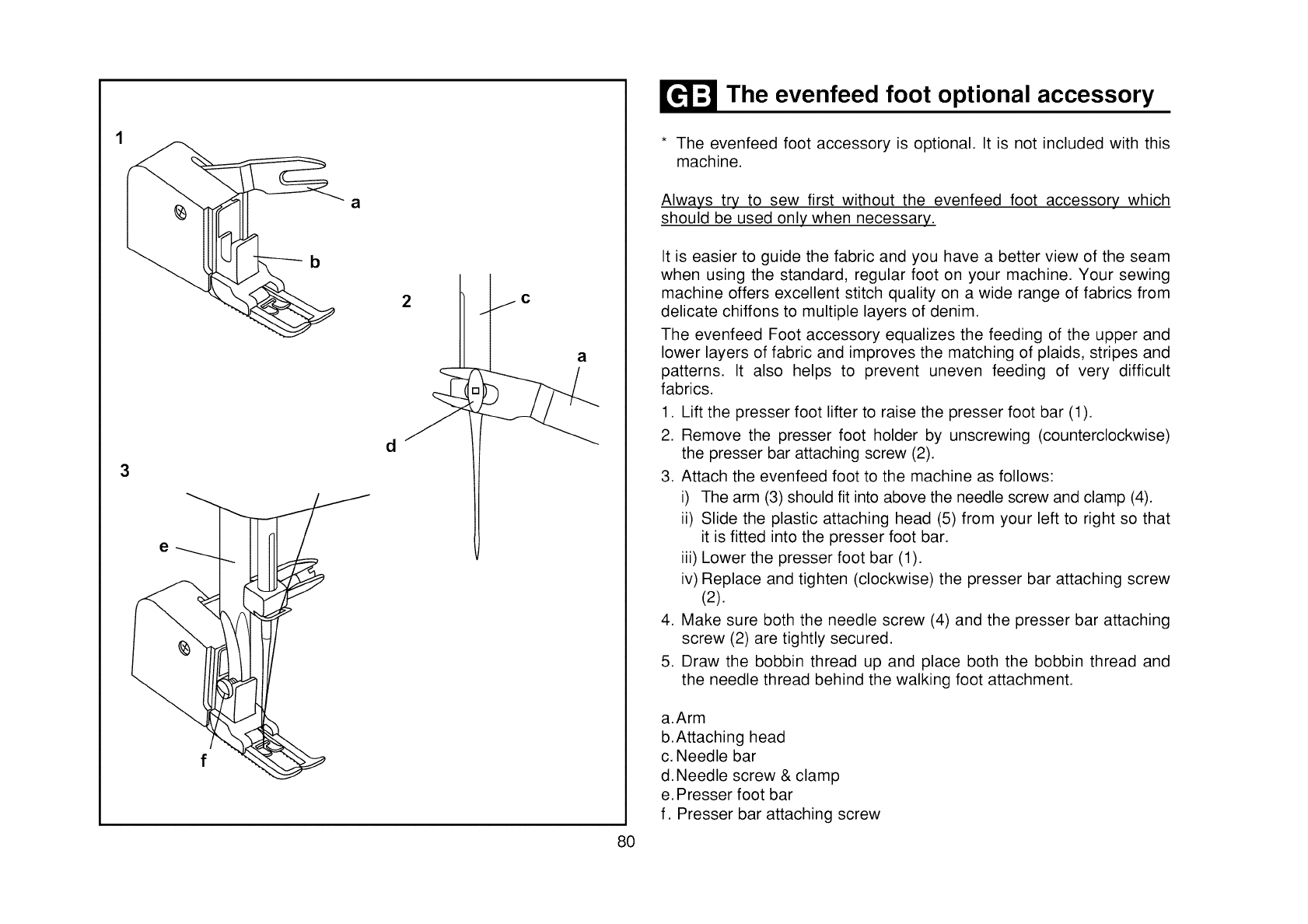 1

a

b

2

c

a

d

3

e

f

GB The evenfeed foot optional accessory

* The evenfeed foot accessory is optional. It is not included with this machine.

Always try to sew first without the evenfeed foot accessory which should be used only when necessary.

It is easier to guide the fabric and you have a better view of the seam when using the standard, regular foot on your machine. Your sewing machine offers excellent stitch quality on a wide range of fabrics from delicate chiffons to multiple layers of denim.

The evenfeed Foot accessory equalizes the feeding of the upper and lower layers of fabric and improves the matching of plaids, stripes and patterns. It also helps to prevent uneven feeding of very difficult fabrics.

1. Lift the presser foot lifter to raise the presser foot bar (1).
2. Remove the presser foot holder by unscrewing (counterclockwise) the presser bar attaching screw (2).
3. Attach the evenfeed foot to the machine as follows:
i) The arm (3) should fit into above the needle screw and clamp (4).
ii) Slide the plastic attaching head (5) from your left to right so that it is fitted into the presser foot bar.
iii) Lower the presser foot bar (1).
iv) Replace and tighten (clockwise) the presser bar attaching screw (2).
4. Make sure both the needle screw (4) and the presser bar attaching screw (2) are tightly secured.
5. Draw the bobbin thread up and place both the bobbin thread and the needle thread behind the walking foot attachment.

a. Arm
b. Attaching head
c. Needle bar
d. Needle screw & clamp
e. Presser foot bar
f. Presser bar attaching screw

80